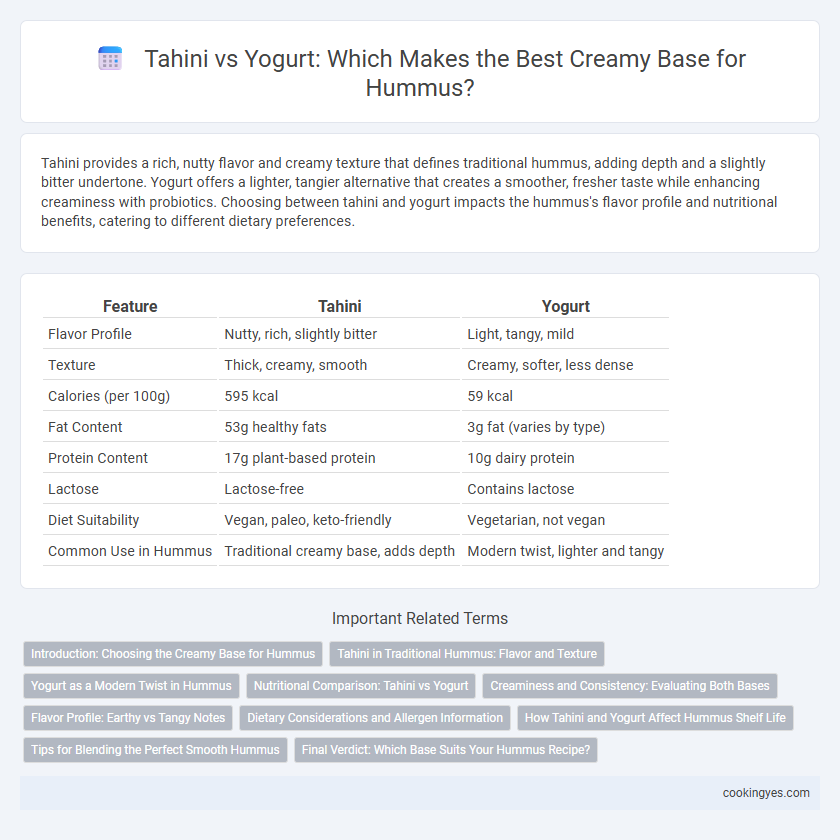 Tahini vs Yogurt: Which Makes the Best Creamy Base for Hummus?

Tahini provides a rich, nutty flavor and creamy texture that defines traditional hummus, adding depth and a slightly bitter undertone. Yogurt offers a lighter, tangier alternative that creates a smoother, fresher taste while enhancing creaminess with probiotics. Choosing between tahini and yogurt impacts the hummus's flavor profile and nutritional benefits, catering to different dietary preferences.

| Feature | Tahini | Yogurt |
|---|---|---|
| Flavor Profile | Nutty, rich, slightly bitter | Light, tangy, mild |
| Texture | Thick, creamy, smooth | Creamy, softer, less dense |
| Calories (per 100g) | 595 kcal | 59 kcal |
| Fat Content | 53g healthy fats | 3g fat (varies by type) |
| Protein Content | 17g plant-based protein | 10g dairy protein |
| Lactose | Lactose-free | Contains lactose |
| Diet Suitability | Vegan, paleo, keto-friendly | Vegetarian, not vegan |
| Common Use in Hummus | Traditional creamy base, adds depth | Modern twist, lighter and tangy |

Important Related Terms

Introduction: Choosing the Creamy Base for Hummus
Tahini in Traditional Hummus: Flavor and Texture
Yogurt as a Modern Twist in Hummus
Nutritional Comparison: Tahini vs Yogurt
Creaminess and Consistency: Evaluating Both Bases
Flavor Profile: Earthy vs Tangy Notes
Dietary Considerations and Allergen Information
How Tahini and Yogurt Affect Hummus Shelf Life
Tips for Blending the Perfect Smooth Hummus
Final Verdict: Which Base Suits Your Hummus Recipe?

cookingyes.com