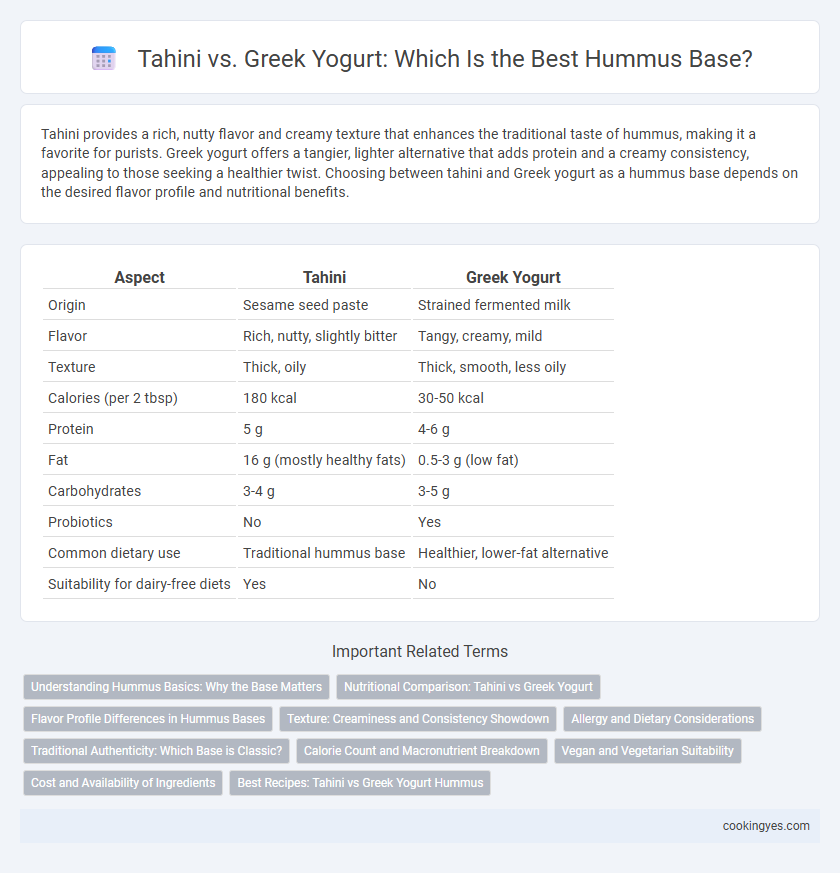 Tahini vs. Greek Yogurt: Which Is the Best Hummus Base?

Tahini provides a rich, nutty flavor and creamy texture that enhances the traditional taste of hummus, making it a favorite for purists. Greek yogurt offers a tangier, lighter alternative that adds protein and a creamy consistency, appealing to those seeking a healthier twist. Choosing between tahini and Greek yogurt as a hummus base depends on the desired flavor profile and nutritional benefits.

| Aspect | Tahini | Greek Yogurt |
|---|---|---|
| Origin | Sesame seed paste | Strained fermented milk |
| Flavor | Rich, nutty, slightly bitter | Tangy, creamy, mild |
| Texture | Thick, oily | Thick, smooth, less oily |
| Calories (per 2 tbsp) | 180 kcal | 30-50 kcal |
| Protein | 5 g | 4-6 g |
| Fat | 16 g (mostly healthy fats) | 0.5-3 g (low fat) |
| Carbohydrates | 3-4 g | 3-5 g |
| Probiotics | No | Yes |
| Common dietary use | Traditional hummus base | Healthier, lower-fat alternative |
| Suitability for dairy-free diets | Yes | No |

Important Related Terms

Understanding Hummus Basics: Why the Base Matters
Nutritional Comparison: Tahini vs Greek Yogurt
Flavor Profile Differences in Hummus Bases
Texture: Creaminess and Consistency Showdown
Allergy and Dietary Considerations
Traditional Authenticity: Which Base is Classic?
Calorie Count and Macronutrient Breakdown
Vegan and Vegetarian Suitability
Cost and Availability of Ingredients
Best Recipes: Tahini vs Greek Yogurt Hummus

cookingyes.com