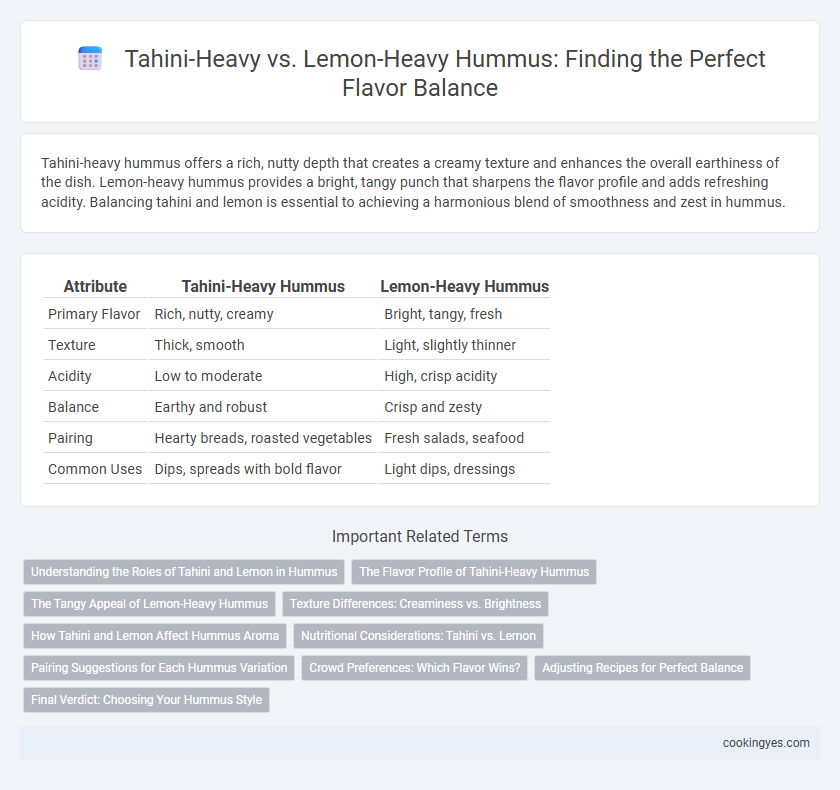 Tahini-Heavy vs. Lemon-Heavy Hummus: Finding the Perfect Flavor Balance

Tahini-heavy hummus offers a rich, nutty depth that creates a creamy texture and enhances the overall earthiness of the dish. Lemon-heavy hummus provides a bright, tangy punch that sharpens the flavor profile and adds refreshing acidity. Balancing tahini and lemon is essential to achieving a harmonious blend of smoothness and zest in hummus.

| Attribute | Tahini-Heavy Hummus | Lemon-Heavy Hummus |
|---|---|---|
| Primary Flavor | Rich, nutty, creamy | Bright, tangy, fresh |
| Texture | Thick, smooth | Light, slightly thinner |
| Acidity | Low to moderate | High, crisp acidity |
| Balance | Earthy and robust | Crisp and zesty |
| Pairing | Hearty breads, roasted vegetables | Fresh salads, seafood |
| Common Uses | Dips, spreads with bold flavor | Light dips, dressings |

Important Related Terms

Understanding the Roles of Tahini and Lemon in Hummus
The Flavor Profile of Tahini-Heavy Hummus
The Tangy Appeal of Lemon-Heavy Hummus
Texture Differences: Creaminess vs. Brightness
How Tahini and Lemon Affect Hummus Aroma
Nutritional Considerations: Tahini vs. Lemon
Pairing Suggestions for Each Hummus Variation
Crowd Preferences: Which Flavor Wins?
Adjusting Recipes for Perfect Balance
Final Verdict: Choosing Your Hummus Style

cookingyes.com