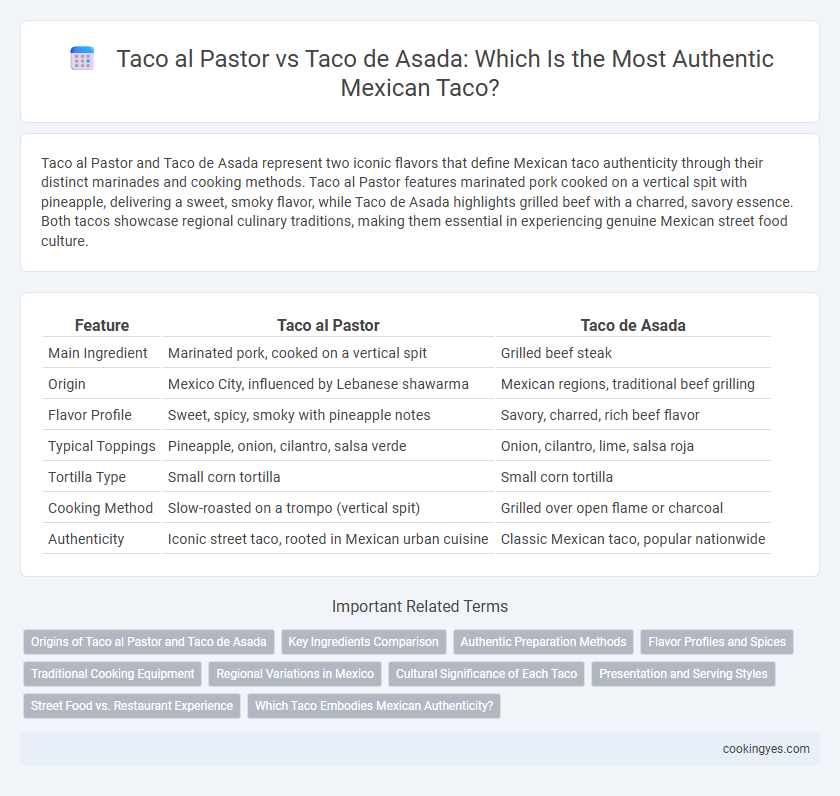 Taco al Pastor vs Taco de Asada: Which Is the Most Authentic Mexican Taco?

Taco al Pastor and Taco de Asada represent two iconic flavors that define Mexican taco authenticity through their distinct marinades and cooking methods. Taco al Pastor features marinated pork cooked on a vertical spit with pineapple, delivering a sweet, smoky flavor, while Taco de Asada highlights grilled beef with a charred, savory essence. Both tacos showcase regional culinary traditions, making them essential in experiencing genuine Mexican street food culture.

| Feature | Taco al Pastor | Taco de Asada |
|---|---|---|
| Main Ingredient | Marinated pork, cooked on a vertical spit | Grilled beef steak |
| Origin | Mexico City, influenced by Lebanese shawarma | Mexican regions, traditional beef grilling |
| Flavor Profile | Sweet, spicy, smoky with pineapple notes | Savory, charred, rich beef flavor |
| Typical Toppings | Pineapple, onion, cilantro, salsa verde | Onion, cilantro, lime, salsa roja |
| Tortilla Type | Small corn tortilla | Small corn tortilla |
| Cooking Method | Slow-roasted on a trompo (vertical spit) | Grilled over open flame or charcoal |
| Authenticity | Iconic street taco, rooted in Mexican urban cuisine | Classic Mexican taco, popular nationwide |

Important Related Terms

Origins of Taco al Pastor and Taco de Asada
Key Ingredients Comparison
Authentic Preparation Methods
Flavor Profiles and Spices
Traditional Cooking Equipment
Regional Variations in Mexico
Cultural Significance of Each Taco
Presentation and Serving Styles
Street Food vs. Restaurant Experience
Which Taco Embodies Mexican Authenticity?

cookingyes.com