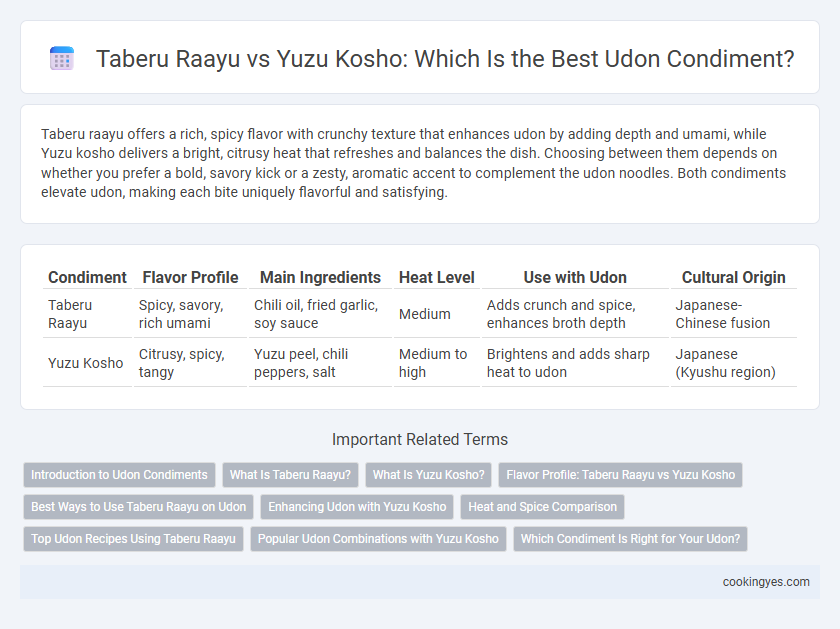 Taberu Raayu vs Yuzu Kosho: Which Is the Best Udon Condiment?

Taberu raayu offers a rich, spicy flavor with crunchy texture that enhances udon by adding depth and umami, while Yuzu kosho delivers a bright, citrusy heat that refreshes and balances the dish. Choosing between them depends on whether you prefer a bold, savory kick or a zesty, aromatic accent to complement the udon noodles. Both condiments elevate udon, making each bite uniquely flavorful and satisfying.

| Condiment | Flavor Profile | Main Ingredients | Heat Level | Use with Udon | Cultural Origin |
|---|---|---|---|---|---|
| Taberu Raayu | Spicy, savory, rich umami | Chili oil, fried garlic, soy sauce | Medium | Adds crunch and spice, enhances broth depth | Japanese-Chinese fusion |
| Yuzu Kosho | Citrusy, spicy, tangy | Yuzu peel, chili peppers, salt | Medium to high | Brightens and adds sharp heat to udon | Japanese (Kyushu region) |

Important Related Terms

Introduction to Udon Condiments
What Is Taberu Raayu?
What Is Yuzu Kosho?
Flavor Profile: Taberu Raayu vs Yuzu Kosho
Best Ways to Use Taberu Raayu on Udon
Enhancing Udon with Yuzu Kosho
Heat and Spice Comparison
Top Udon Recipes Using Taberu Raayu
Popular Udon Combinations with Yuzu Kosho
Which Condiment Is Right for Your Udon?

cookingyes.com