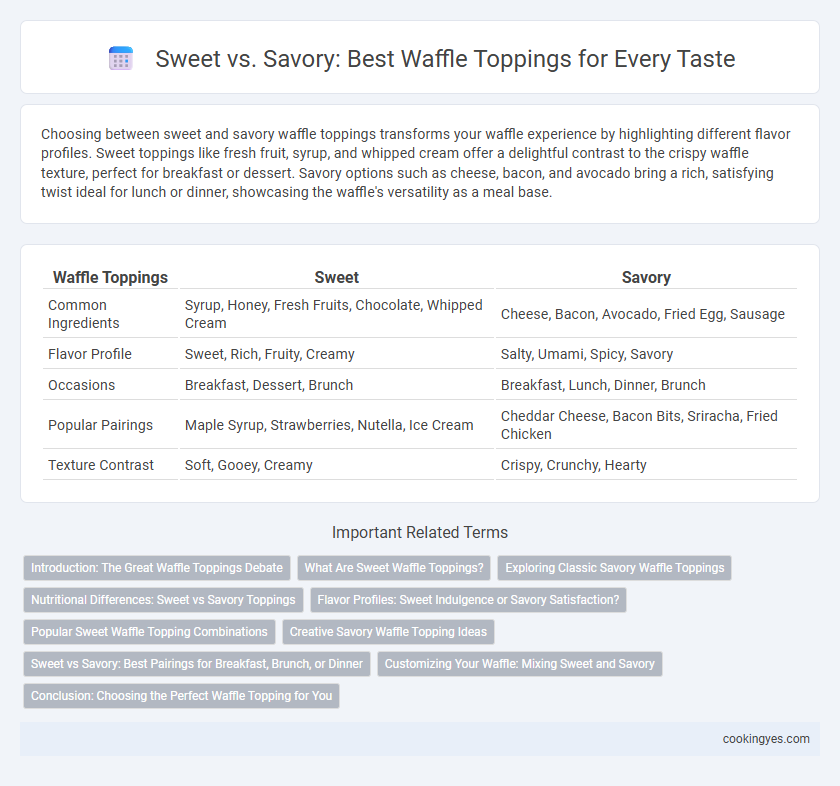 Sweet vs. Savory: Best Waffle Toppings for Every Taste

Choosing between sweet and savory waffle toppings transforms your waffle experience by highlighting different flavor profiles. Sweet toppings like fresh fruit, syrup, and whipped cream offer a delightful contrast to the crispy waffle texture, perfect for breakfast or dessert. Savory options such as cheese, bacon, and avocado bring a rich, satisfying twist ideal for lunch or dinner, showcasing the waffle's versatility as a meal base.

| Waffle Toppings | Sweet | Savory |
|---|---|---|
| Common Ingredients | Syrup, Honey, Fresh Fruits, Chocolate, Whipped Cream | Cheese, Bacon, Avocado, Fried Egg, Sausage |
| Flavor Profile | Sweet, Rich, Fruity, Creamy | Salty, Umami, Spicy, Savory |
| Occasions | Breakfast, Dessert, Brunch | Breakfast, Lunch, Dinner, Brunch |
| Popular Pairings | Maple Syrup, Strawberries, Nutella, Ice Cream | Cheddar Cheese, Bacon Bits, Sriracha, Fried Chicken |
| Texture Contrast | Soft, Gooey, Creamy | Crispy, Crunchy, Hearty |

Important Related Terms

Introduction: The Great Waffle Toppings Debate
What Are Sweet Waffle Toppings?
Exploring Classic Savory Waffle Toppings
Nutritional Differences: Sweet vs Savory Toppings
Flavor Profiles: Sweet Indulgence or Savory Satisfaction?
Popular Sweet Waffle Topping Combinations
Creative Savory Waffle Topping Ideas
Sweet vs Savory: Best Pairings for Breakfast, Brunch, or Dinner
Customizing Your Waffle: Mixing Sweet and Savory
Conclusion: Choosing the Perfect Waffle Topping for You

cookingyes.com