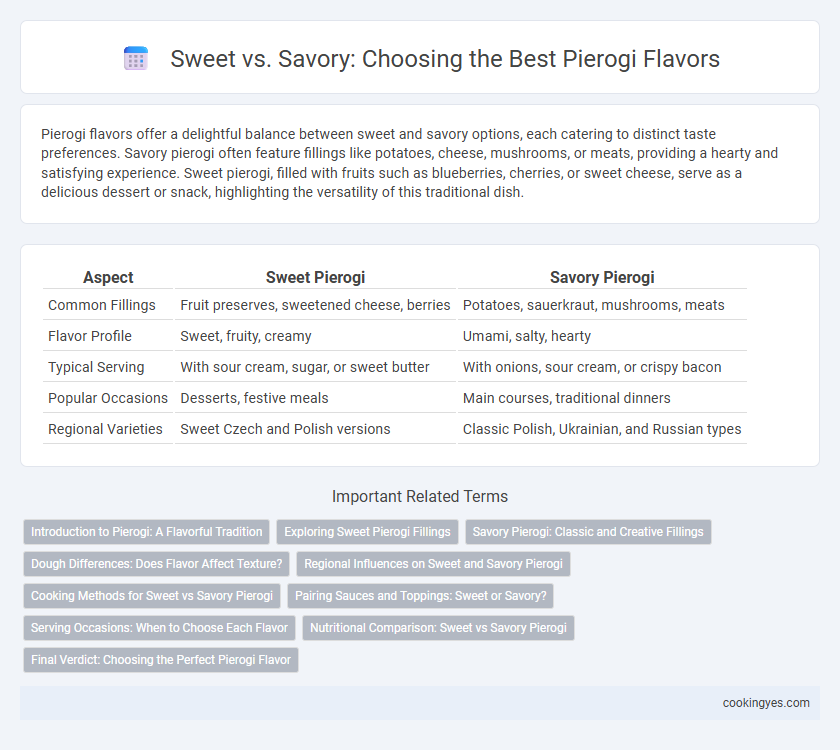 Sweet vs. Savory: Choosing the Best Pierogi Flavors

Pierogi flavors offer a delightful balance between sweet and savory options, each catering to distinct taste preferences. Savory pierogi often feature fillings like potatoes, cheese, mushrooms, or meats, providing a hearty and satisfying experience. Sweet pierogi, filled with fruits such as blueberries, cherries, or sweet cheese, serve as a delicious dessert or snack, highlighting the versatility of this traditional dish.

| Aspect | Sweet Pierogi | Savory Pierogi |
|---|---|---|
| Common Fillings | Fruit preserves, sweetened cheese, berries | Potatoes, sauerkraut, mushrooms, meats |
| Flavor Profile | Sweet, fruity, creamy | Umami, salty, hearty |
| Typical Serving | With sour cream, sugar, or sweet butter | With onions, sour cream, or crispy bacon |
| Popular Occasions | Desserts, festive meals | Main courses, traditional dinners |
| Regional Varieties | Sweet Czech and Polish versions | Classic Polish, Ukrainian, and Russian types |

Important Related Terms

Introduction to Pierogi: A Flavorful Tradition
Exploring Sweet Pierogi Fillings
Savory Pierogi: Classic and Creative Fillings
Dough Differences: Does Flavor Affect Texture?
Regional Influences on Sweet and Savory Pierogi
Cooking Methods for Sweet vs Savory Pierogi
Pairing Sauces and Toppings: Sweet or Savory?
Serving Occasions: When to Choose Each Flavor
Nutritional Comparison: Sweet vs Savory Pierogi
Final Verdict: Choosing the Perfect Pierogi Flavor

cookingyes.com