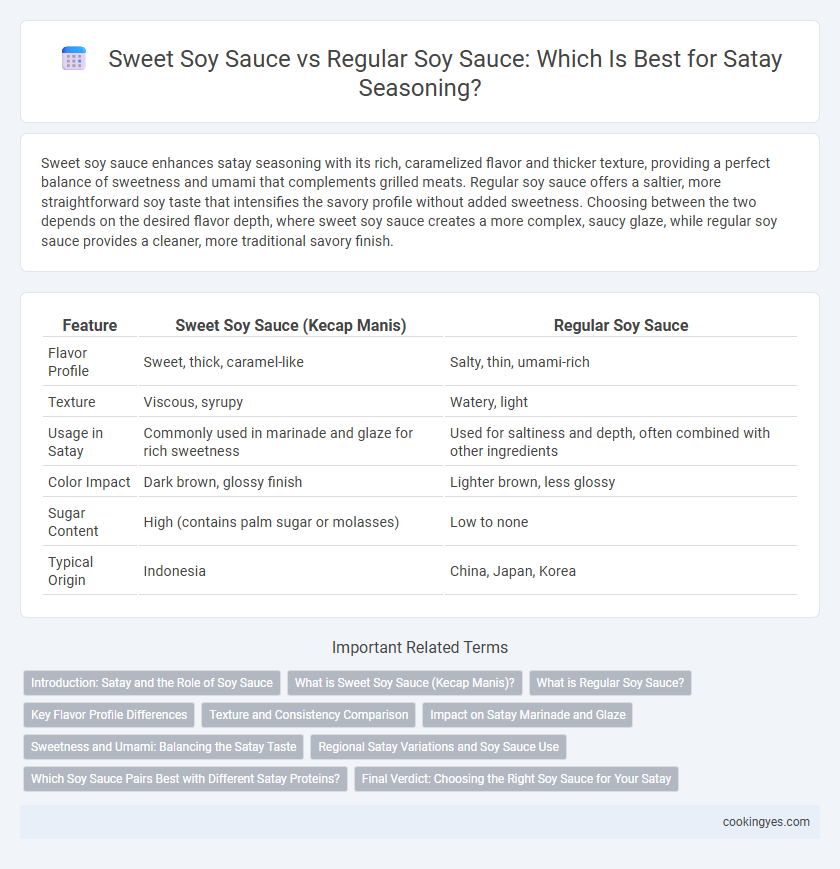 Sweet Soy Sauce vs Regular Soy Sauce: Which Is Best for Satay Seasoning?

Sweet soy sauce enhances satay seasoning with its rich, caramelized flavor and thicker texture, providing a perfect balance of sweetness and umami that complements grilled meats. Regular soy sauce offers a saltier, more straightforward soy taste that intensifies the savory profile without added sweetness. Choosing between the two depends on the desired flavor depth, where sweet soy sauce creates a more complex, saucy glaze, while regular soy sauce provides a cleaner, more traditional savory finish.

| Feature | Sweet Soy Sauce (Kecap Manis) | Regular Soy Sauce |
|---|---|---|
| Flavor Profile | Sweet, thick, caramel-like | Salty, thin, umami-rich |
| Texture | Viscous, syrupy | Watery, light |
| Usage in Satay | Commonly used in marinade and glaze for rich sweetness | Used for saltiness and depth, often combined with other ingredients |
| Color Impact | Dark brown, glossy finish | Lighter brown, less glossy |
| Sugar Content | High (contains palm sugar or molasses) | Low to none |
| Typical Origin | Indonesia | China, Japan, Korea |

Important Related Terms

Introduction: Satay and the Role of Soy Sauce
What is Sweet Soy Sauce (Kecap Manis)?
What is Regular Soy Sauce?
Key Flavor Profile Differences
Texture and Consistency Comparison
Impact on Satay Marinade and Glaze
Sweetness and Umami: Balancing the Satay Taste
Regional Satay Variations and Soy Sauce Use
Which Soy Sauce Pairs Best with Different Satay Proteins?
Final Verdict: Choosing the Right Soy Sauce for Your Satay

cookingyes.com