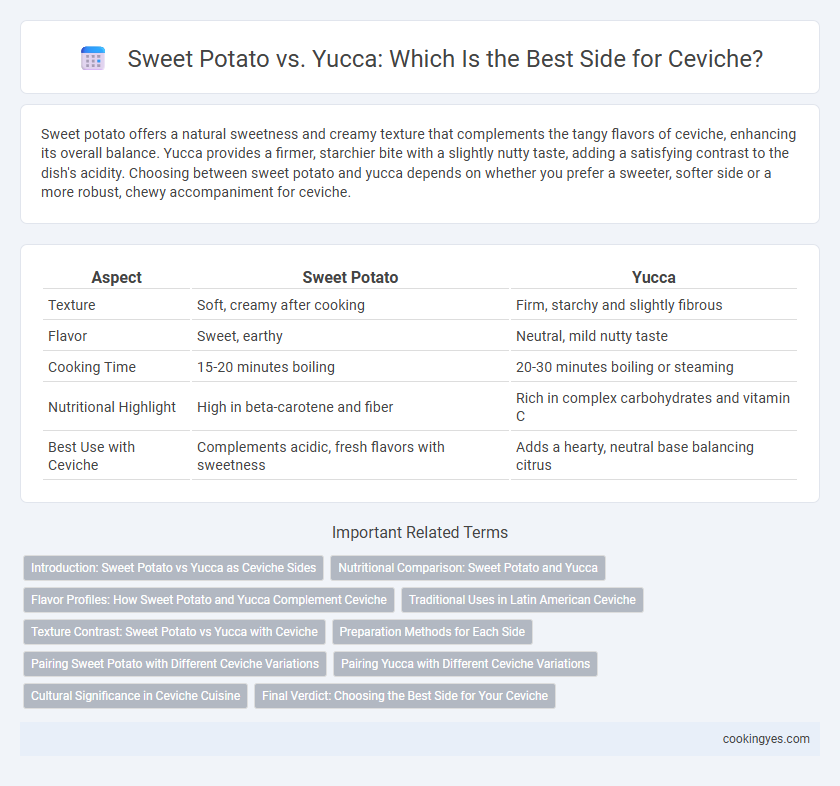 Sweet Potato vs. Yucca: Which Is the Best Side for Ceviche?

Sweet potato offers a natural sweetness and creamy texture that complements the tangy flavors of ceviche, enhancing its overall balance. Yucca provides a firmer, starchier bite with a slightly nutty taste, adding a satisfying contrast to the dish's acidity. Choosing between sweet potato and yucca depends on whether you prefer a sweeter, softer side or a more robust, chewy accompaniment for ceviche.

| Aspect | Sweet Potato | Yucca |
|---|---|---|
| Texture | Soft, creamy after cooking | Firm, starchy and slightly fibrous |
| Flavor | Sweet, earthy | Neutral, mild nutty taste |
| Cooking Time | 15-20 minutes boiling | 20-30 minutes boiling or steaming |
| Nutritional Highlight | High in beta-carotene and fiber | Rich in complex carbohydrates and vitamin C |
| Best Use with Ceviche | Complements acidic, fresh flavors with sweetness | Adds a hearty, neutral base balancing citrus |

Important Related Terms

Introduction: Sweet Potato vs Yucca as Ceviche Sides
Nutritional Comparison: Sweet Potato and Yucca
Flavor Profiles: How Sweet Potato and Yucca Complement Ceviche
Traditional Uses in Latin American Ceviche
Texture Contrast: Sweet Potato vs Yucca with Ceviche
Preparation Methods for Each Side
Pairing Sweet Potato with Different Ceviche Variations
Pairing Yucca with Different Ceviche Variations
Cultural Significance in Ceviche Cuisine
Final Verdict: Choosing the Best Side for Your Ceviche

cookingyes.com