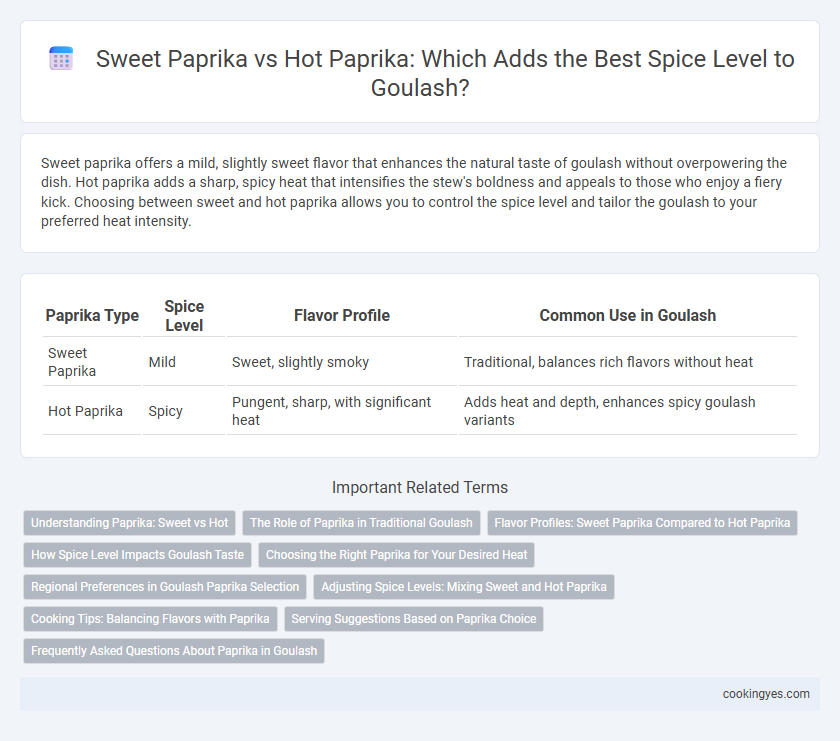 Sweet Paprika vs Hot Paprika: Which Adds the Best Spice Level to Goulash?

Sweet paprika offers a mild, slightly sweet flavor that enhances the natural taste of goulash without overpowering the dish. Hot paprika adds a sharp, spicy heat that intensifies the stew's boldness and appeals to those who enjoy a fiery kick. Choosing between sweet and hot paprika allows you to control the spice level and tailor the goulash to your preferred heat intensity.

| Paprika Type | Spice Level | Flavor Profile | Common Use in Goulash |
|---|---|---|---|
| Sweet Paprika | Mild | Sweet, slightly smoky | Traditional, balances rich flavors without heat |
| Hot Paprika | Spicy | Pungent, sharp, with significant heat | Adds heat and depth, enhances spicy goulash variants |

Important Related Terms

Understanding Paprika: Sweet vs Hot
The Role of Paprika in Traditional Goulash
Flavor Profiles: Sweet Paprika Compared to Hot Paprika
How Spice Level Impacts Goulash Taste
Choosing the Right Paprika for Your Desired Heat
Regional Preferences in Goulash Paprika Selection
Adjusting Spice Levels: Mixing Sweet and Hot Paprika
Cooking Tips: Balancing Flavors with Paprika
Serving Suggestions Based on Paprika Choice
Frequently Asked Questions About Paprika in Goulash

cookingyes.com