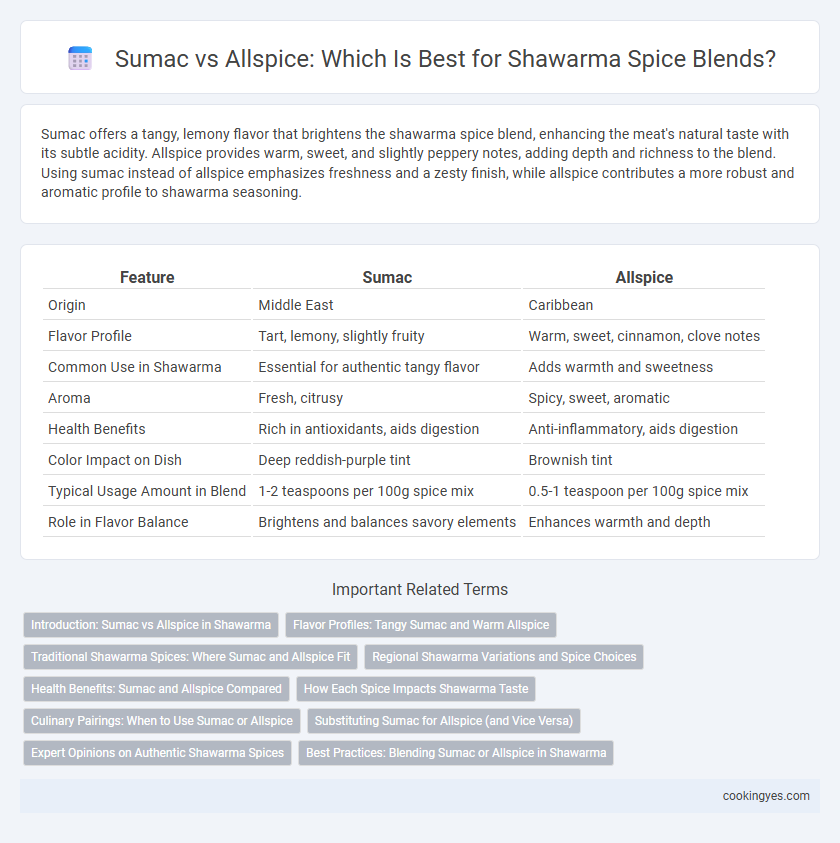 Sumac vs Allspice: Which Is Best for Shawarma Spice Blends?

Sumac offers a tangy, lemony flavor that brightens the shawarma spice blend, enhancing the meat's natural taste with its subtle acidity. Allspice provides warm, sweet, and slightly peppery notes, adding depth and richness to the blend. Using sumac instead of allspice emphasizes freshness and a zesty finish, while allspice contributes a more robust and aromatic profile to shawarma seasoning.

| Feature | Sumac | Allspice |
|---|---|---|
| Origin | Middle East | Caribbean |
| Flavor Profile | Tart, lemony, slightly fruity | Warm, sweet, cinnamon, clove notes |
| Common Use in Shawarma | Essential for authentic tangy flavor | Adds warmth and sweetness |
| Aroma | Fresh, citrusy | Spicy, sweet, aromatic |
| Health Benefits | Rich in antioxidants, aids digestion | Anti-inflammatory, aids digestion |
| Color Impact on Dish | Deep reddish-purple tint | Brownish tint |
| Typical Usage Amount in Blend | 1-2 teaspoons per 100g spice mix | 0.5-1 teaspoon per 100g spice mix |
| Role in Flavor Balance | Brightens and balances savory elements | Enhances warmth and depth |

Important Related Terms

Introduction: Sumac vs Allspice in Shawarma
Flavor Profiles: Tangy Sumac and Warm Allspice
Traditional Shawarma Spices: Where Sumac and Allspice Fit
Regional Shawarma Variations and Spice Choices
Health Benefits: Sumac and Allspice Compared
How Each Spice Impacts Shawarma Taste
Culinary Pairings: When to Use Sumac or Allspice
Substituting Sumac for Allspice (and Vice Versa)
Expert Opinions on Authentic Shawarma Spices
Best Practices: Blending Sumac or Allspice in Shawarma

cookingyes.com