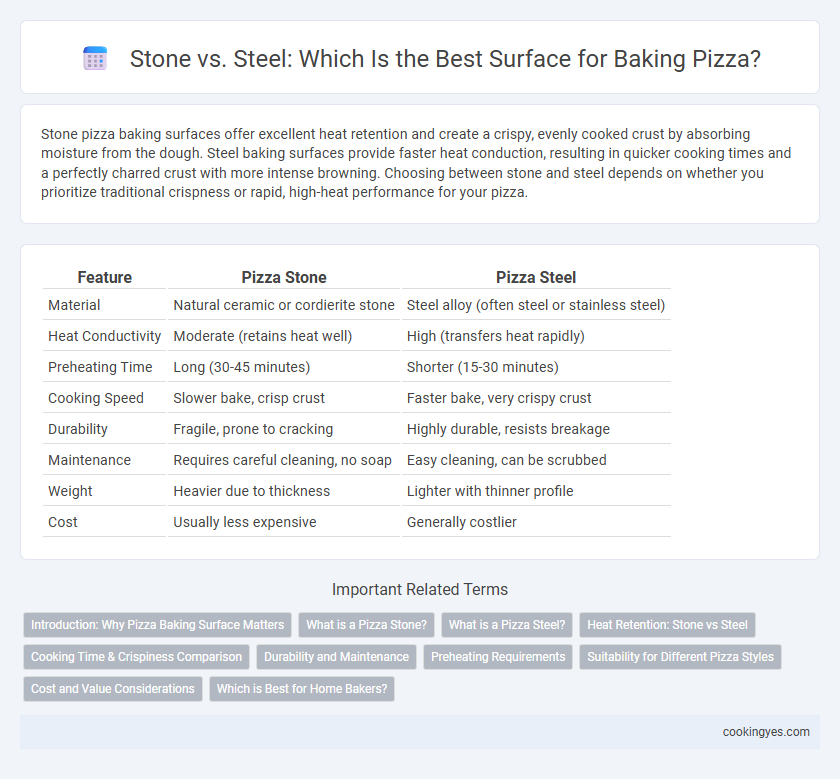 Stone vs. Steel: Which Is the Best Surface for Baking Pizza?

Stone pizza baking surfaces offer excellent heat retention and create a crispy, evenly cooked crust by absorbing moisture from the dough. Steel baking surfaces provide faster heat conduction, resulting in quicker cooking times and a perfectly charred crust with more intense browning. Choosing between stone and steel depends on whether you prioritize traditional crispness or rapid, high-heat performance for your pizza.

| Feature | Pizza Stone | Pizza Steel |
|---|---|---|
| Material | Natural ceramic or cordierite stone | Steel alloy (often steel or stainless steel) |
| Heat Conductivity | Moderate (retains heat well) | High (transfers heat rapidly) |
| Preheating Time | Long (30-45 minutes) | Shorter (15-30 minutes) |
| Cooking Speed | Slower bake, crisp crust | Faster bake, very crispy crust |
| Durability | Fragile, prone to cracking | Highly durable, resists breakage |
| Maintenance | Requires careful cleaning, no soap | Easy cleaning, can be scrubbed |
| Weight | Heavier due to thickness | Lighter with thinner profile |
| Cost | Usually less expensive | Generally costlier |

Important Related Terms

Introduction: Why Pizza Baking Surface Matters
What is a Pizza Stone?
What is a Pizza Steel?
Heat Retention: Stone vs Steel
Cooking Time & Crispiness Comparison
Durability and Maintenance
Preheating Requirements
Suitability for Different Pizza Styles
Cost and Value Considerations
Which is Best for Home Bakers?

cookingyes.com