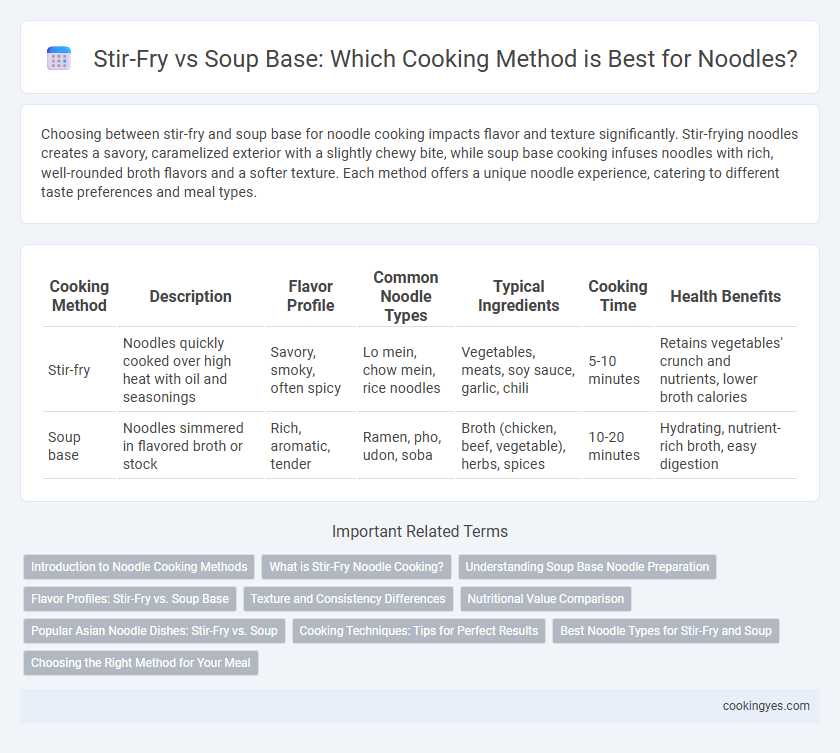 Stir-Fry vs Soup Base: Which Cooking Method is Best for Noodles?

Choosing between stir-fry and soup base for noodle cooking impacts flavor and texture significantly. Stir-frying noodles creates a savory, caramelized exterior with a slightly chewy bite, while soup base cooking infuses noodles with rich, well-rounded broth flavors and a softer texture. Each method offers a unique noodle experience, catering to different taste preferences and meal types.

| Cooking Method | Description | Flavor Profile | Common Noodle Types | Typical Ingredients | Cooking Time | Health Benefits |
|---|---|---|---|---|---|---|
| Stir-fry | Noodles quickly cooked over high heat with oil and seasonings | Savory, smoky, often spicy | Lo mein, chow mein, rice noodles | Vegetables, meats, soy sauce, garlic, chili | 5-10 minutes | Retains vegetables' crunch and nutrients, lower broth calories |
| Soup base | Noodles simmered in flavored broth or stock | Rich, aromatic, tender | Ramen, pho, udon, soba | Broth (chicken, beef, vegetable), herbs, spices | 10-20 minutes | Hydrating, nutrient-rich broth, easy digestion |

Important Related Terms

Introduction to Noodle Cooking Methods
What is Stir-Fry Noodle Cooking?
Understanding Soup Base Noodle Preparation
Flavor Profiles: Stir-Fry vs. Soup Base
Texture and Consistency Differences
Nutritional Value Comparison
Popular Asian Noodle Dishes: Stir-Fry vs. Soup
Cooking Techniques: Tips for Perfect Results
Best Noodle Types for Stir-Fry and Soup
Choosing the Right Method for Your Meal

cookingyes.com