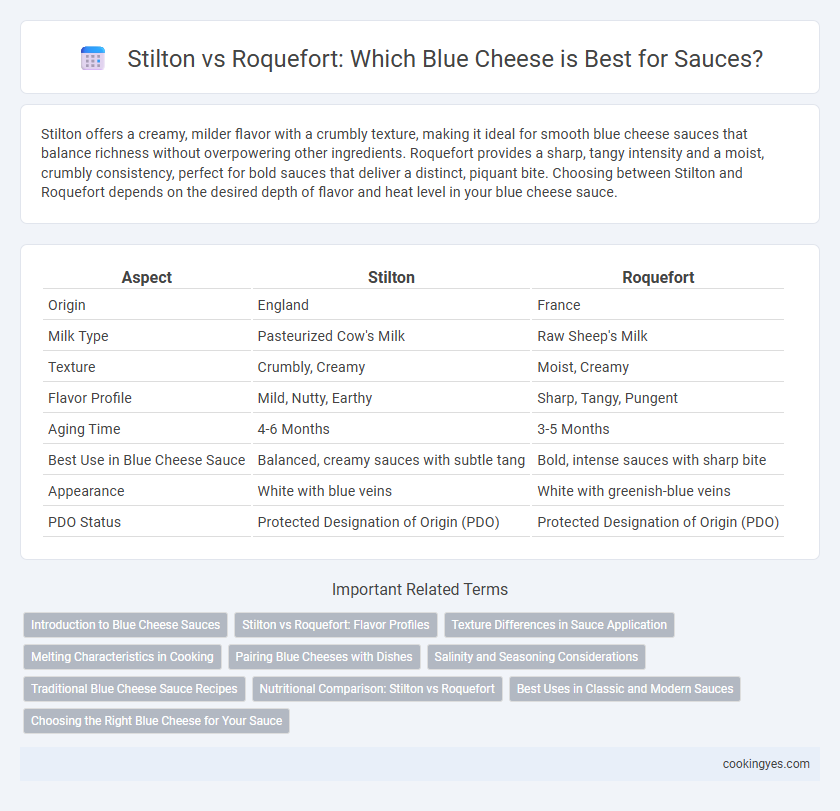 Stilton vs Roquefort: Which Blue Cheese is Best for Sauces?

Stilton offers a creamy, milder flavor with a crumbly texture, making it ideal for smooth blue cheese sauces that balance richness without overpowering other ingredients. Roquefort provides a sharp, tangy intensity and a moist, crumbly consistency, perfect for bold sauces that deliver a distinct, piquant bite. Choosing between Stilton and Roquefort depends on the desired depth of flavor and heat level in your blue cheese sauce.

| Aspect | Stilton | Roquefort |
|---|---|---|
| Origin | England | France |
| Milk Type | Pasteurized Cow's Milk | Raw Sheep's Milk |
| Texture | Crumbly, Creamy | Moist, Creamy |
| Flavor Profile | Mild, Nutty, Earthy | Sharp, Tangy, Pungent |
| Aging Time | 4-6 Months | 3-5 Months |
| Best Use in Blue Cheese Sauce | Balanced, creamy sauces with subtle tang | Bold, intense sauces with sharp bite |
| Appearance | White with blue veins | White with greenish-blue veins |
| PDO Status | Protected Designation of Origin (PDO) | Protected Designation of Origin (PDO) |

Important Related Terms

Introduction to Blue Cheese Sauces
Stilton vs Roquefort: Flavor Profiles
Texture Differences in Sauce Application
Melting Characteristics in Cooking
Pairing Blue Cheeses with Dishes
Salinity and Seasoning Considerations
Traditional Blue Cheese Sauce Recipes
Nutritional Comparison: Stilton vs Roquefort
Best Uses in Classic and Modern Sauces
Choosing the Right Blue Cheese for Your Sauce

cookingyes.com