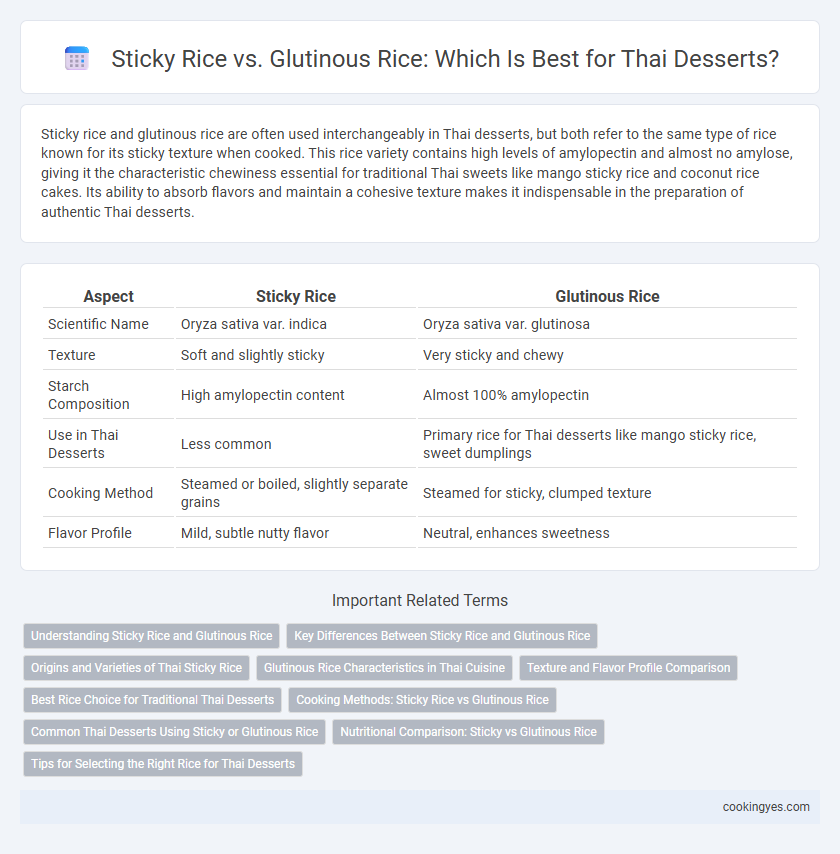 Sticky Rice vs. Glutinous Rice: Which Is Best for Thai Desserts?

Sticky rice and glutinous rice are often used interchangeably in Thai desserts, but both refer to the same type of rice known for its sticky texture when cooked. This rice variety contains high levels of amylopectin and almost no amylose, giving it the characteristic chewiness essential for traditional Thai sweets like mango sticky rice and coconut rice cakes. Its ability to absorb flavors and maintain a cohesive texture makes it indispensable in the preparation of authentic Thai desserts.

| Aspect | Sticky Rice | Glutinous Rice |
|---|---|---|
| Scientific Name | Oryza sativa var. indica | Oryza sativa var. glutinosa |
| Texture | Soft and slightly sticky | Very sticky and chewy |
| Starch Composition | High amylopectin content | Almost 100% amylopectin |
| Use in Thai Desserts | Less common | Primary rice for Thai desserts like mango sticky rice, sweet dumplings |
| Cooking Method | Steamed or boiled, slightly separate grains | Steamed for sticky, clumped texture |
| Flavor Profile | Mild, subtle nutty flavor | Neutral, enhances sweetness |

Important Related Terms

Understanding Sticky Rice and Glutinous Rice
Key Differences Between Sticky Rice and Glutinous Rice
Origins and Varieties of Thai Sticky Rice
Glutinous Rice Characteristics in Thai Cuisine
Texture and Flavor Profile Comparison
Best Rice Choice for Traditional Thai Desserts
Cooking Methods: Sticky Rice vs Glutinous Rice
Common Thai Desserts Using Sticky or Glutinous Rice
Nutritional Comparison: Sticky vs Glutinous Rice
Tips for Selecting the Right Rice for Thai Desserts

cookingyes.com