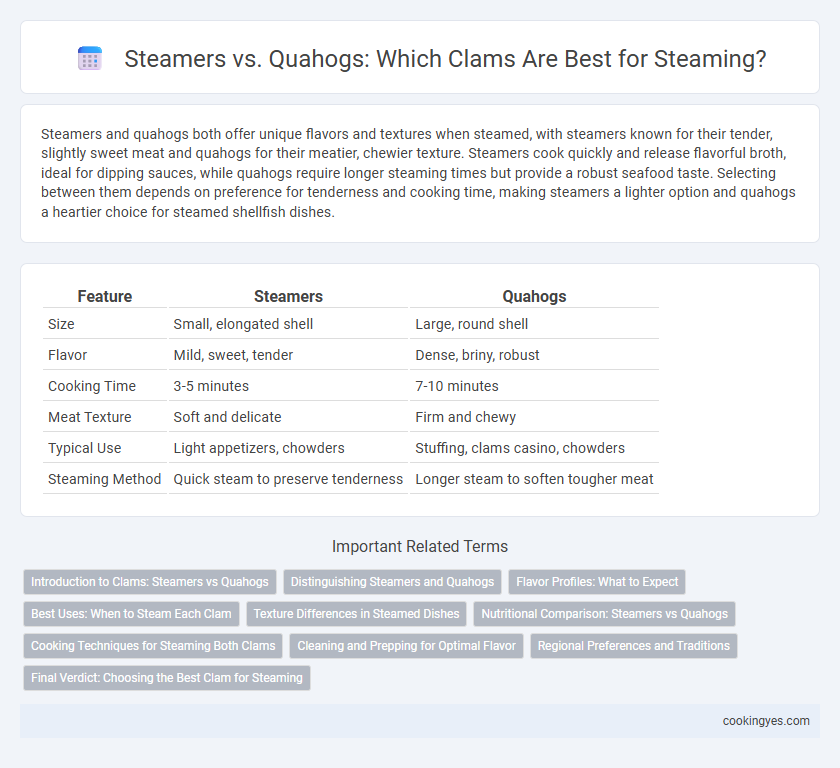 Steamers vs. Quahogs: Which Clams Are Best for Steaming?

Steamers and quahogs both offer unique flavors and textures when steamed, with steamers known for their tender, slightly sweet meat and quahogs for their meatier, chewier texture. Steamers cook quickly and release flavorful broth, ideal for dipping sauces, while quahogs require longer steaming times but provide a robust seafood taste. Selecting between them depends on preference for tenderness and cooking time, making steamers a lighter option and quahogs a heartier choice for steamed shellfish dishes.

| Feature | Steamers | Quahogs |
|---|---|---|
| Size | Small, elongated shell | Large, round shell |
| Flavor | Mild, sweet, tender | Dense, briny, robust |
| Cooking Time | 3-5 minutes | 7-10 minutes |
| Meat Texture | Soft and delicate | Firm and chewy |
| Typical Use | Light appetizers, chowders | Stuffing, clams casino, chowders |
| Steaming Method | Quick steam to preserve tenderness | Longer steam to soften tougher meat |

Important Related Terms

Introduction to Clams: Steamers vs Quahogs
Distinguishing Steamers and Quahogs
Flavor Profiles: What to Expect
Best Uses: When to Steam Each Clam
Texture Differences in Steamed Dishes
Nutritional Comparison: Steamers vs Quahogs
Cooking Techniques for Steaming Both Clams
Cleaning and Prepping for Optimal Flavor
Regional Preferences and Traditions
Final Verdict: Choosing the Best Clam for Steaming

cookingyes.com