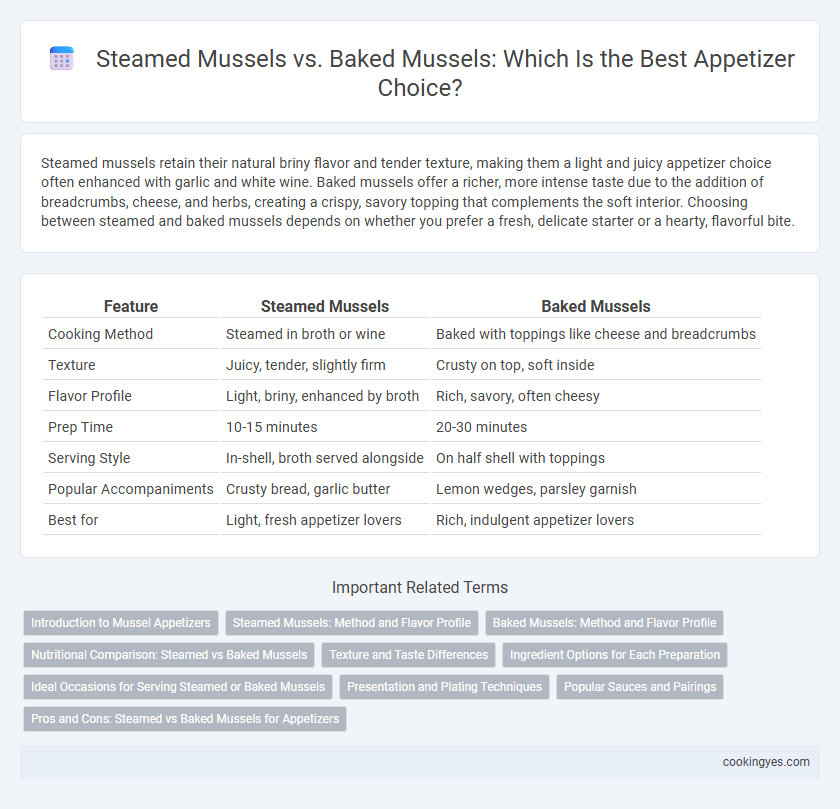 Steamed Mussels vs. Baked Mussels: Which Is the Best Appetizer Choice?

Steamed mussels retain their natural briny flavor and tender texture, making them a light and juicy appetizer choice often enhanced with garlic and white wine. Baked mussels offer a richer, more intense taste due to the addition of breadcrumbs, cheese, and herbs, creating a crispy, savory topping that complements the soft interior. Choosing between steamed and baked mussels depends on whether you prefer a fresh, delicate starter or a hearty, flavorful bite.

| Feature | Steamed Mussels | Baked Mussels |
|---|---|---|
| Cooking Method | Steamed in broth or wine | Baked with toppings like cheese and breadcrumbs |
| Texture | Juicy, tender, slightly firm | Crusty on top, soft inside |
| Flavor Profile | Light, briny, enhanced by broth | Rich, savory, often cheesy |
| Prep Time | 10-15 minutes | 20-30 minutes |
| Serving Style | In-shell, broth served alongside | On half shell with toppings |
| Popular Accompaniments | Crusty bread, garlic butter | Lemon wedges, parsley garnish |
| Best for | Light, fresh appetizer lovers | Rich, indulgent appetizer lovers |

Important Related Terms

Introduction to Mussel Appetizers
Steamed Mussels: Method and Flavor Profile
Baked Mussels: Method and Flavor Profile
Nutritional Comparison: Steamed vs Baked Mussels
Texture and Taste Differences
Ingredient Options for Each Preparation
Ideal Occasions for Serving Steamed or Baked Mussels
Presentation and Plating Techniques
Popular Sauces and Pairings
Pros and Cons: Steamed vs Baked Mussels for Appetizers

cookingyes.com