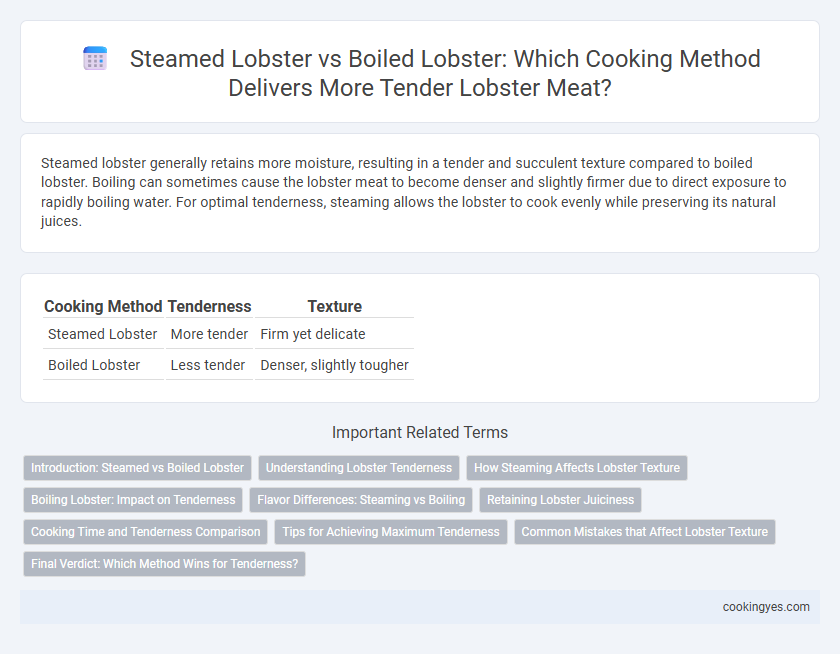 Steamed Lobster vs Boiled Lobster: Which Cooking Method Delivers More Tender Lobster Meat?

Steamed lobster generally retains more moisture, resulting in a tender and succulent texture compared to boiled lobster. Boiling can sometimes cause the lobster meat to become denser and slightly firmer due to direct exposure to rapidly boiling water. For optimal tenderness, steaming allows the lobster to cook evenly while preserving its natural juices.

| Cooking Method | Tenderness | Texture |
|---|---|---|
| Steamed Lobster | More tender | Firm yet delicate |
| Boiled Lobster | Less tender | Denser, slightly tougher |

Important Related Terms

Introduction: Steamed vs Boiled Lobster
Understanding Lobster Tenderness
How Steaming Affects Lobster Texture
Boiling Lobster: Impact on Tenderness
Flavor Differences: Steaming vs Boiling
Retaining Lobster Juiciness
Cooking Time and Tenderness Comparison
Tips for Achieving Maximum Tenderness
Common Mistakes that Affect Lobster Texture
Final Verdict: Which Method Wins for Tenderness?

cookingyes.com