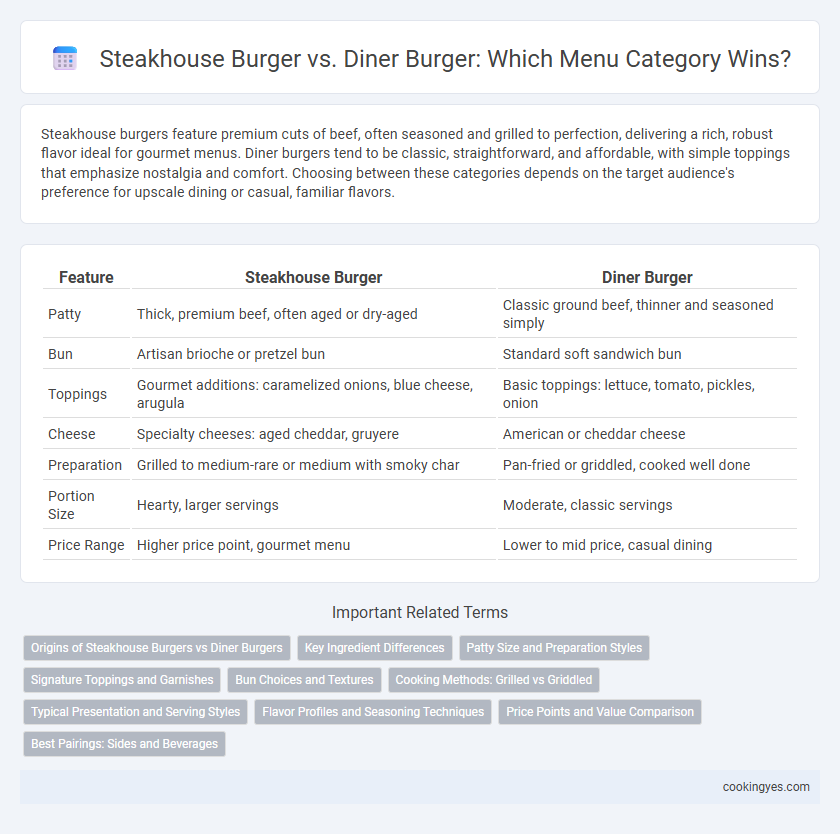 Steakhouse Burger vs. Diner Burger: Which Menu Category Wins?

Steakhouse burgers feature premium cuts of beef, often seasoned and grilled to perfection, delivering a rich, robust flavor ideal for gourmet menus. Diner burgers tend to be classic, straightforward, and affordable, with simple toppings that emphasize nostalgia and comfort. Choosing between these categories depends on the target audience's preference for upscale dining or casual, familiar flavors.

| Feature | Steakhouse Burger | Diner Burger |
|---|---|---|
| Patty | Thick, premium beef, often aged or dry-aged | Classic ground beef, thinner and seasoned simply |
| Bun | Artisan brioche or pretzel bun | Standard soft sandwich bun |
| Toppings | Gourmet additions: caramelized onions, blue cheese, arugula | Basic toppings: lettuce, tomato, pickles, onion |
| Cheese | Specialty cheeses: aged cheddar, gruyere | American or cheddar cheese |
| Preparation | Grilled to medium-rare or medium with smoky char | Pan-fried or griddled, cooked well done |
| Portion Size | Hearty, larger servings | Moderate, classic servings |
| Price Range | Higher price point, gourmet menu | Lower to mid price, casual dining |

Important Related Terms

Origins of Steakhouse Burgers vs Diner Burgers
Key Ingredient Differences
Patty Size and Preparation Styles
Signature Toppings and Garnishes
Bun Choices and Textures
Cooking Methods: Grilled vs Griddled
Typical Presentation and Serving Styles
Flavor Profiles and Seasoning Techniques
Price Points and Value Comparison
Best Pairings: Sides and Beverages

cookingyes.com