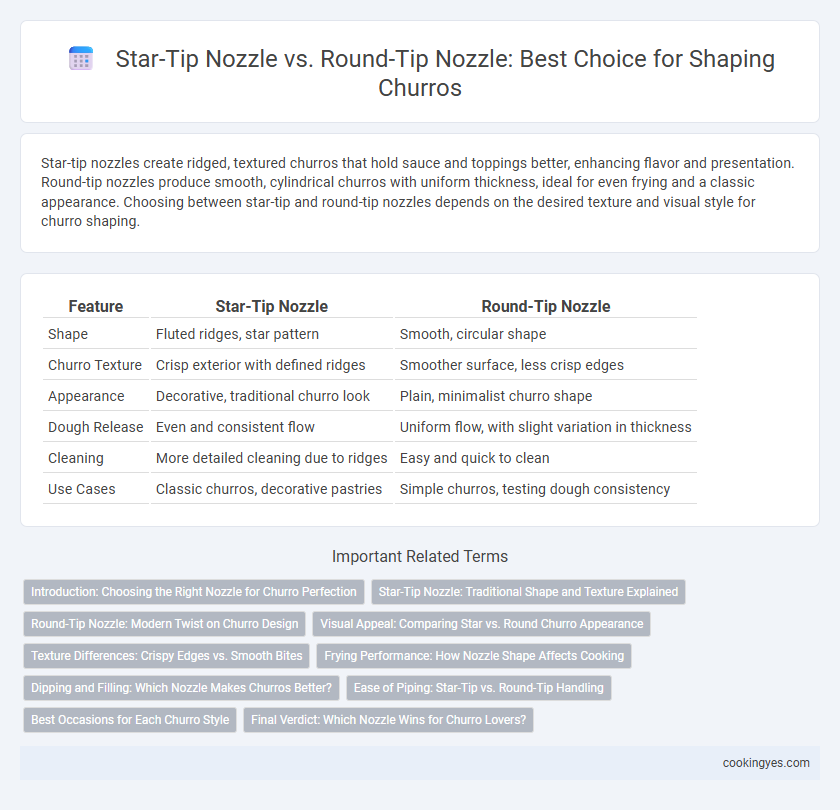 Star-Tip Nozzle vs. Round-Tip Nozzle: Best Choice for Shaping Churros

Star-tip nozzles create ridged, textured churros that hold sauce and toppings better, enhancing flavor and presentation. Round-tip nozzles produce smooth, cylindrical churros with uniform thickness, ideal for even frying and a classic appearance. Choosing between star-tip and round-tip nozzles depends on the desired texture and visual style for churro shaping.

| Feature | Star-Tip Nozzle | Round-Tip Nozzle |
|---|---|---|
| Shape | Fluted ridges, star pattern | Smooth, circular shape |
| Churro Texture | Crisp exterior with defined ridges | Smoother surface, less crisp edges |
| Appearance | Decorative, traditional churro look | Plain, minimalist churro shape |
| Dough Release | Even and consistent flow | Uniform flow, with slight variation in thickness |
| Cleaning | More detailed cleaning due to ridges | Easy and quick to clean |
| Use Cases | Classic churros, decorative pastries | Simple churros, testing dough consistency |

Important Related Terms

Introduction: Choosing the Right Nozzle for Churro Perfection
Star-Tip Nozzle: Traditional Shape and Texture Explained
Round-Tip Nozzle: Modern Twist on Churro Design
Visual Appeal: Comparing Star vs. Round Churro Appearance
Texture Differences: Crispy Edges vs. Smooth Bites
Frying Performance: How Nozzle Shape Affects Cooking
Dipping and Filling: Which Nozzle Makes Churros Better?
Ease of Piping: Star-Tip vs. Round-Tip Handling
Best Occasions for Each Churro Style
Final Verdict: Which Nozzle Wins for Churro Lovers?

cookingyes.com