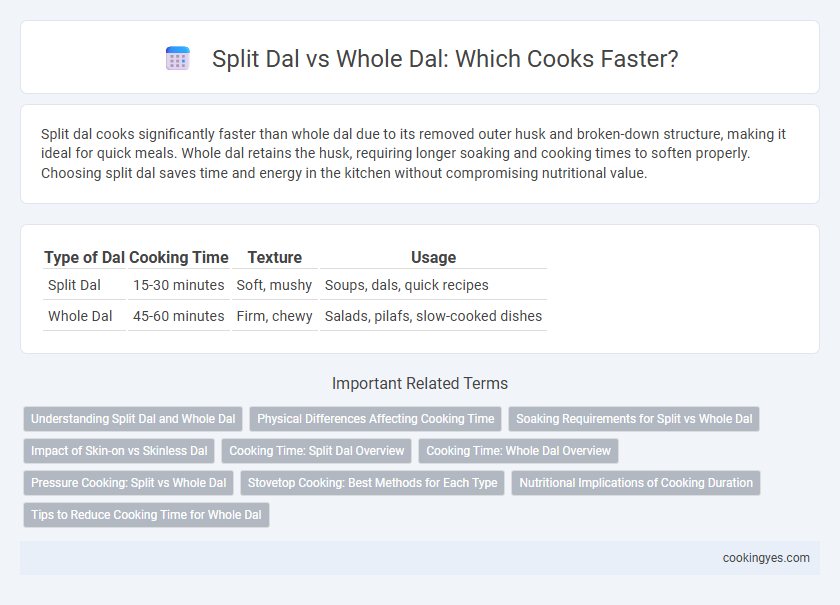 Split Dal vs Whole Dal: Which Cooks Faster?

Split dal cooks significantly faster than whole dal due to its removed outer husk and broken-down structure, making it ideal for quick meals. Whole dal retains the husk, requiring longer soaking and cooking times to soften properly. Choosing split dal saves time and energy in the kitchen without compromising nutritional value.

| Type of Dal | Cooking Time | Texture | Usage |
|---|---|---|---|
| Split Dal | 15-30 minutes | Soft, mushy | Soups, dals, quick recipes |
| Whole Dal | 45-60 minutes | Firm, chewy | Salads, pilafs, slow-cooked dishes |

Important Related Terms

Understanding Split Dal and Whole Dal

Physical Differences Affecting Cooking Time

Soaking Requirements for Split vs Whole Dal

Impact of Skin-on vs Skinless Dal

Cooking Time: Split Dal Overview

Cooking Time: Whole Dal Overview

Pressure Cooking: Split vs Whole Dal

Stovetop Cooking: Best Methods for Each Type

Nutritional Implications of Cooking Duration

Tips to Reduce Cooking Time for Whole Dal

cookingyes.com