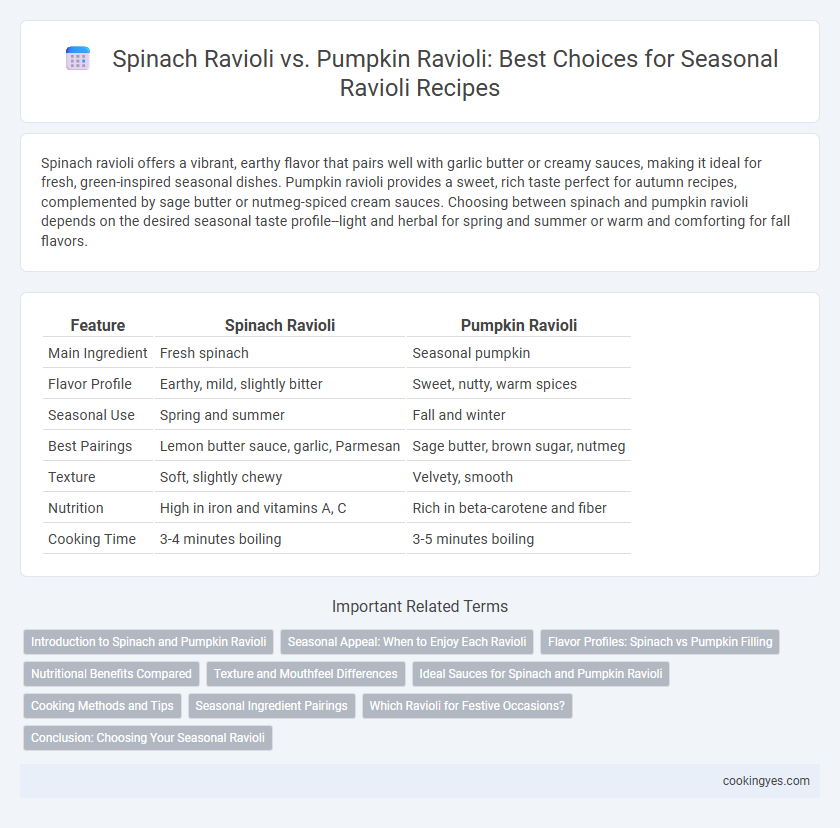 Spinach Ravioli vs. Pumpkin Ravioli: Best Choices for Seasonal Ravioli Recipes

Spinach ravioli offers a vibrant, earthy flavor that pairs well with garlic butter or creamy sauces, making it ideal for fresh, green-inspired seasonal dishes. Pumpkin ravioli provides a sweet, rich taste perfect for autumn recipes, complemented by sage butter or nutmeg-spiced cream sauces. Choosing between spinach and pumpkin ravioli depends on the desired seasonal taste profile–light and herbal for spring and summer or warm and comforting for fall flavors.

| Feature | Spinach Ravioli | Pumpkin Ravioli |
|---|---|---|
| Main Ingredient | Fresh spinach | Seasonal pumpkin |
| Flavor Profile | Earthy, mild, slightly bitter | Sweet, nutty, warm spices |
| Seasonal Use | Spring and summer | Fall and winter |
| Best Pairings | Lemon butter sauce, garlic, Parmesan | Sage butter, brown sugar, nutmeg |
| Texture | Soft, slightly chewy | Velvety, smooth |
| Nutrition | High in iron and vitamins A, C | Rich in beta-carotene and fiber |
| Cooking Time | 3-4 minutes boiling | 3-5 minutes boiling |

Important Related Terms

Introduction to Spinach and Pumpkin Ravioli
Seasonal Appeal: When to Enjoy Each Ravioli
Flavor Profiles: Spinach vs Pumpkin Filling
Nutritional Benefits Compared
Texture and Mouthfeel Differences
Ideal Sauces for Spinach and Pumpkin Ravioli
Cooking Methods and Tips
Seasonal Ingredient Pairings
Which Ravioli for Festive Occasions?
Conclusion: Choosing Your Seasonal Ravioli

cookingyes.com