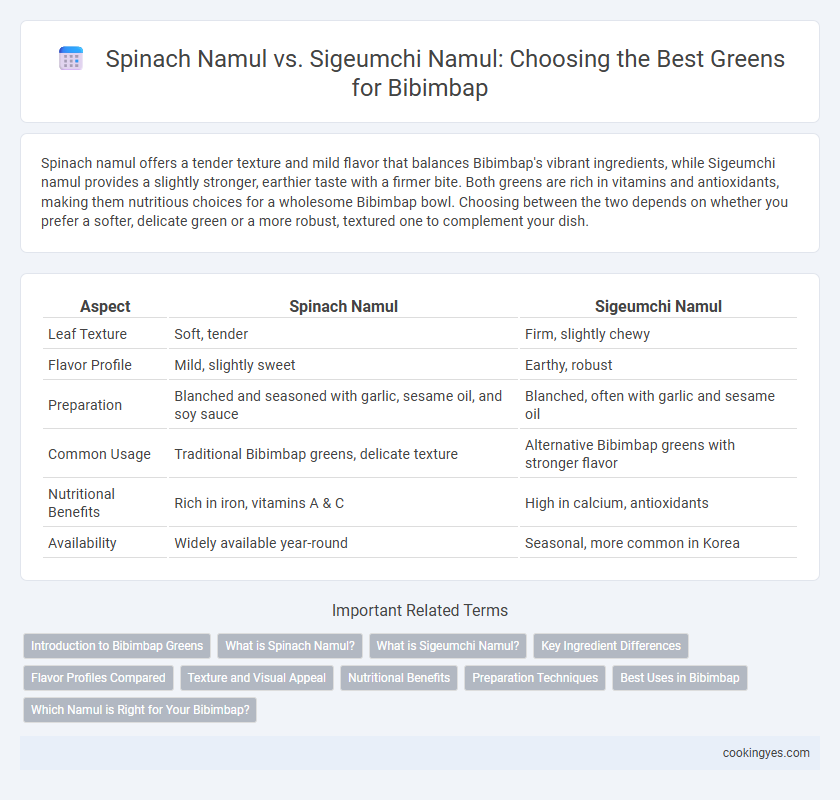 Spinach Namul vs. Sigeumchi Namul: Choosing the Best Greens for Bibimbap

Spinach namul offers a tender texture and mild flavor that balances Bibimbap's vibrant ingredients, while Sigeumchi namul provides a slightly stronger, earthier taste with a firmer bite. Both greens are rich in vitamins and antioxidants, making them nutritious choices for a wholesome Bibimbap bowl. Choosing between the two depends on whether you prefer a softer, delicate green or a more robust, textured one to complement your dish.

| Aspect | Spinach Namul | Sigeumchi Namul |
|---|---|---|
| Leaf Texture | Soft, tender | Firm, slightly chewy |
| Flavor Profile | Mild, slightly sweet | Earthy, robust |
| Preparation | Blanched and seasoned with garlic, sesame oil, and soy sauce | Blanched, often with garlic and sesame oil |
| Common Usage | Traditional Bibimbap greens, delicate texture | Alternative Bibimbap greens with stronger flavor |
| Nutritional Benefits | Rich in iron, vitamins A & C | High in calcium, antioxidants |
| Availability | Widely available year-round | Seasonal, more common in Korea |

Important Related Terms

Introduction to Bibimbap Greens
What is Spinach Namul?
What is Sigeumchi Namul?
Key Ingredient Differences
Flavor Profiles Compared
Texture and Visual Appeal
Nutritional Benefits
Preparation Techniques
Best Uses in Bibimbap
Which Namul is Right for Your Bibimbap?

cookingyes.com