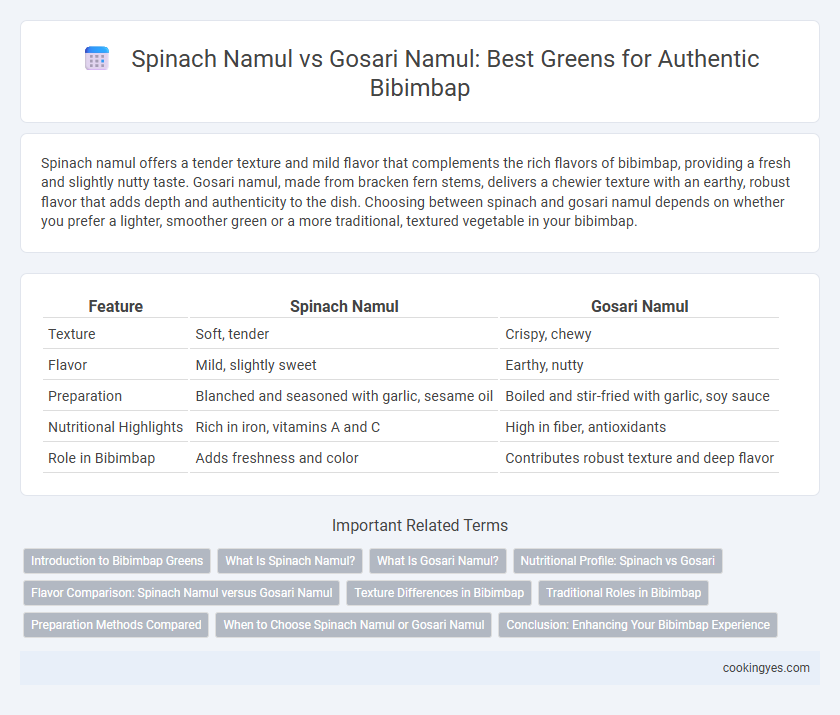 Spinach Namul vs Gosari Namul: Best Greens for Authentic Bibimbap

Spinach namul offers a tender texture and mild flavor that complements the rich flavors of bibimbap, providing a fresh and slightly nutty taste. Gosari namul, made from bracken fern stems, delivers a chewier texture with an earthy, robust flavor that adds depth and authenticity to the dish. Choosing between spinach and gosari namul depends on whether you prefer a lighter, smoother green or a more traditional, textured vegetable in your bibimbap.

| Feature | Spinach Namul | Gosari Namul |
|---|---|---|
| Texture | Soft, tender | Crispy, chewy |
| Flavor | Mild, slightly sweet | Earthy, nutty |
| Preparation | Blanched and seasoned with garlic, sesame oil | Boiled and stir-fried with garlic, soy sauce |
| Nutritional Highlights | Rich in iron, vitamins A and C | High in fiber, antioxidants |
| Role in Bibimbap | Adds freshness and color | Contributes robust texture and deep flavor |

Important Related Terms

Introduction to Bibimbap Greens
What Is Spinach Namul?
What Is Gosari Namul?
Nutritional Profile: Spinach vs Gosari
Flavor Comparison: Spinach Namul versus Gosari Namul
Texture Differences in Bibimbap
Traditional Roles in Bibimbap
Preparation Methods Compared
When to Choose Spinach Namul or Gosari Namul
Conclusion: Enhancing Your Bibimbap Experience

cookingyes.com