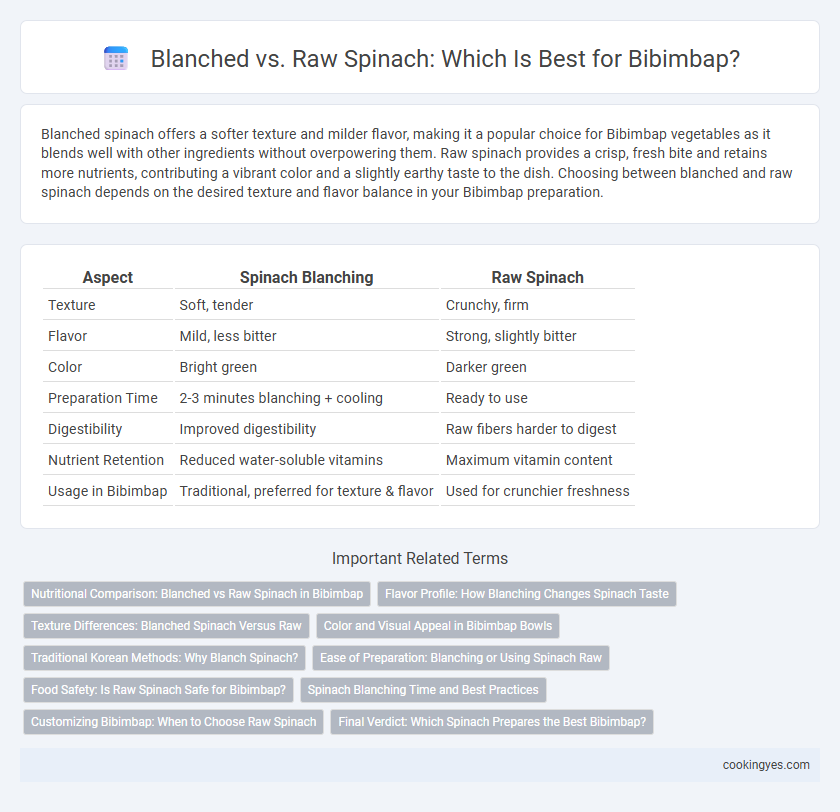 Blanched vs. Raw Spinach: Which Is Best for Bibimbap?

Blanched spinach offers a softer texture and milder flavor, making it a popular choice for Bibimbap vegetables as it blends well with other ingredients without overpowering them. Raw spinach provides a crisp, fresh bite and retains more nutrients, contributing a vibrant color and a slightly earthy taste to the dish. Choosing between blanched and raw spinach depends on the desired texture and flavor balance in your Bibimbap preparation.

| Aspect | Spinach Blanching | Raw Spinach |
|---|---|---|
| Texture | Soft, tender | Crunchy, firm |
| Flavor | Mild, less bitter | Strong, slightly bitter |
| Color | Bright green | Darker green |
| Preparation Time | 2-3 minutes blanching + cooling | Ready to use |
| Digestibility | Improved digestibility | Raw fibers harder to digest |
| Nutrient Retention | Reduced water-soluble vitamins | Maximum vitamin content |
| Usage in Bibimbap | Traditional, preferred for texture & flavor | Used for crunchier freshness |

Important Related Terms

Nutritional Comparison: Blanched vs Raw Spinach in Bibimbap

Flavor Profile: How Blanching Changes Spinach Taste

Texture Differences: Blanched Spinach Versus Raw

Color and Visual Appeal in Bibimbap Bowls

Traditional Korean Methods: Why Blanch Spinach?

Ease of Preparation: Blanching or Using Spinach Raw

Food Safety: Is Raw Spinach Safe for Bibimbap?

Spinach Blanching Time and Best Practices

Customizing Bibimbap: When to Choose Raw Spinach

Final Verdict: Which Spinach Prepares the Best Bibimbap?

cookingyes.com