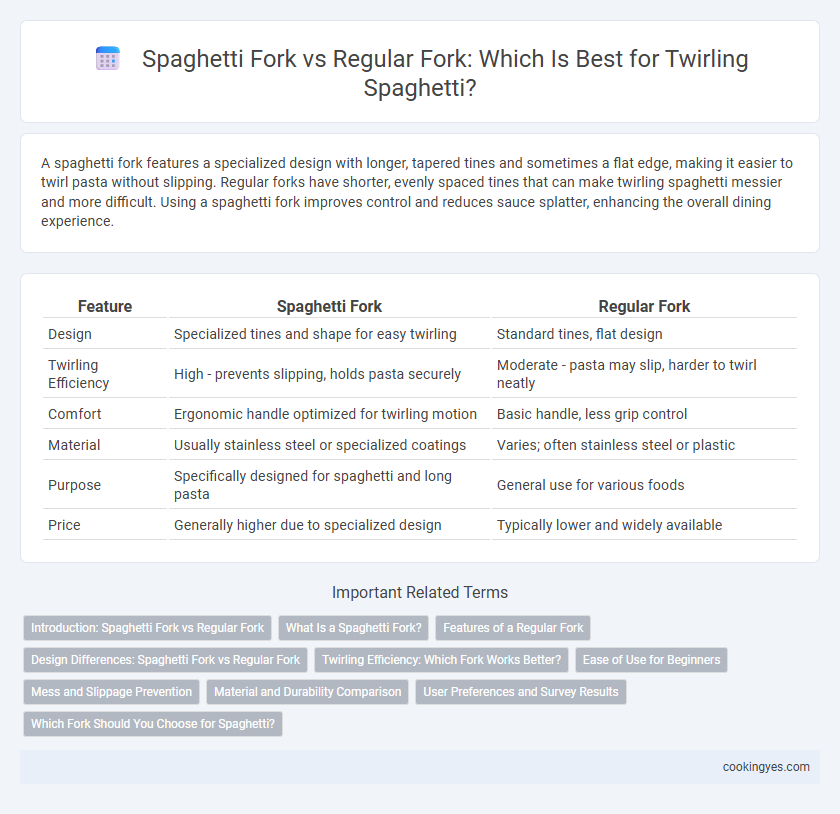 Spaghetti Fork vs Regular Fork: Which Is Best for Twirling Spaghetti?

A spaghetti fork features a specialized design with longer, tapered tines and sometimes a flat edge, making it easier to twirl pasta without slipping. Regular forks have shorter, evenly spaced tines that can make twirling spaghetti messier and more difficult. Using a spaghetti fork improves control and reduces sauce splatter, enhancing the overall dining experience.

| Feature | Spaghetti Fork | Regular Fork |
|---|---|---|
| Design | Specialized tines and shape for easy twirling | Standard tines, flat design |
| Twirling Efficiency | High - prevents slipping, holds pasta securely | Moderate - pasta may slip, harder to twirl neatly |
| Comfort | Ergonomic handle optimized for twirling motion | Basic handle, less grip control |
| Material | Usually stainless steel or specialized coatings | Varies; often stainless steel or plastic |
| Purpose | Specifically designed for spaghetti and long pasta | General use for various foods |
| Price | Generally higher due to specialized design | Typically lower and widely available |

Important Related Terms

Introduction: Spaghetti Fork vs Regular Fork
What Is a Spaghetti Fork?
Features of a Regular Fork
Design Differences: Spaghetti Fork vs Regular Fork
Twirling Efficiency: Which Fork Works Better?
Ease of Use for Beginners
Mess and Slippage Prevention
Material and Durability Comparison
User Preferences and Survey Results
Which Fork Should You Choose for Spaghetti?

cookingyes.com