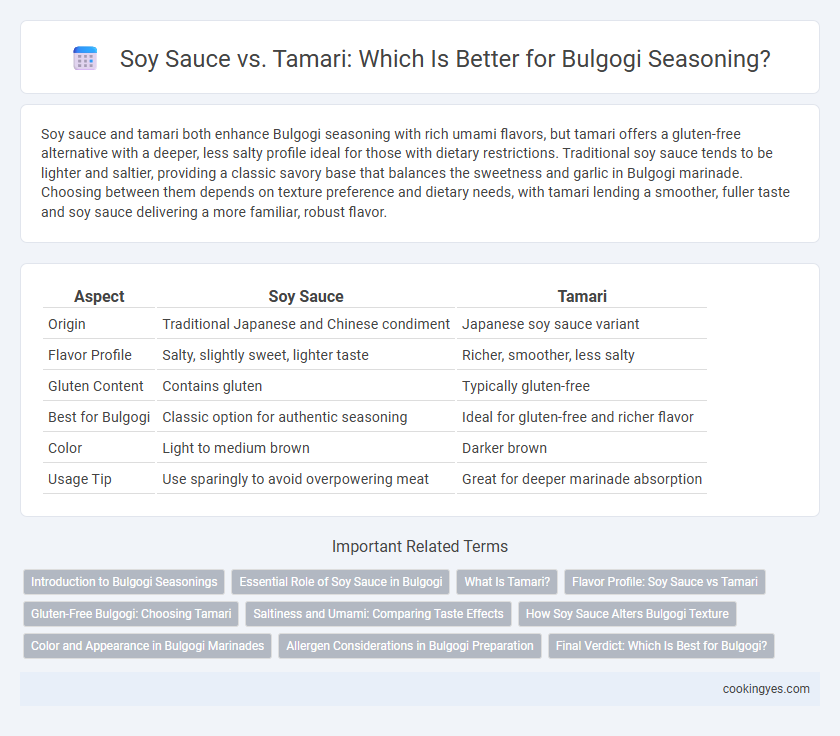 Soy Sauce vs. Tamari: Which Is Better for Bulgogi Seasoning?

Soy sauce and tamari both enhance Bulgogi seasoning with rich umami flavors, but tamari offers a gluten-free alternative with a deeper, less salty profile ideal for those with dietary restrictions. Traditional soy sauce tends to be lighter and saltier, providing a classic savory base that balances the sweetness and garlic in Bulgogi marinade. Choosing between them depends on texture preference and dietary needs, with tamari lending a smoother, fuller taste and soy sauce delivering a more familiar, robust flavor.

| Aspect | Soy Sauce | Tamari |
|---|---|---|
| Origin | Traditional Japanese and Chinese condiment | Japanese soy sauce variant |
| Flavor Profile | Salty, slightly sweet, lighter taste | Richer, smoother, less salty |
| Gluten Content | Contains gluten | Typically gluten-free |
| Best for Bulgogi | Classic option for authentic seasoning | Ideal for gluten-free and richer flavor |
| Color | Light to medium brown | Darker brown |
| Usage Tip | Use sparingly to avoid overpowering meat | Great for deeper marinade absorption |

Important Related Terms

Introduction to Bulgogi Seasonings
Essential Role of Soy Sauce in Bulgogi
What Is Tamari?
Flavor Profile: Soy Sauce vs Tamari
Gluten-Free Bulgogi: Choosing Tamari
Saltiness and Umami: Comparing Taste Effects
How Soy Sauce Alters Bulgogi Texture
Color and Appearance in Bulgogi Marinades
Allergen Considerations in Bulgogi Preparation
Final Verdict: Which Is Best for Bulgogi?

cookingyes.com