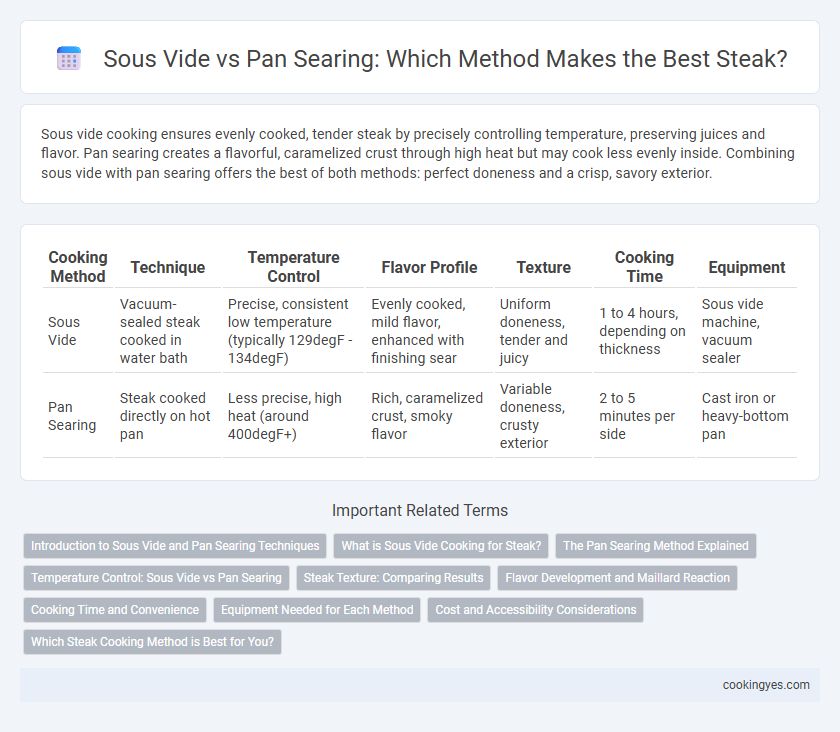 Sous Vide vs Pan Searing: Which Method Makes the Best Steak?

Sous vide cooking ensures evenly cooked, tender steak by precisely controlling temperature, preserving juices and flavor. Pan searing creates a flavorful, caramelized crust through high heat but may cook less evenly inside. Combining sous vide with pan searing offers the best of both methods: perfect doneness and a crisp, savory exterior.

| Cooking Method | Technique | Temperature Control | Flavor Profile | Texture | Cooking Time | Equipment |
|---|---|---|---|---|---|---|
| Sous Vide | Vacuum-sealed steak cooked in water bath | Precise, consistent low temperature (typically 129degF - 134degF) | Evenly cooked, mild flavor, enhanced with finishing sear | Uniform doneness, tender and juicy | 1 to 4 hours, depending on thickness | Sous vide machine, vacuum sealer |
| Pan Searing | Steak cooked directly on hot pan | Less precise, high heat (around 400degF+) | Rich, caramelized crust, smoky flavor | Variable doneness, crusty exterior | 2 to 5 minutes per side | Cast iron or heavy-bottom pan |

Important Related Terms

Introduction to Sous Vide and Pan Searing Techniques
What is Sous Vide Cooking for Steak?
The Pan Searing Method Explained
Temperature Control: Sous Vide vs Pan Searing
Steak Texture: Comparing Results
Flavor Development and Maillard Reaction
Cooking Time and Convenience
Equipment Needed for Each Method
Cost and Accessibility Considerations
Which Steak Cooking Method is Best for You?

cookingyes.com