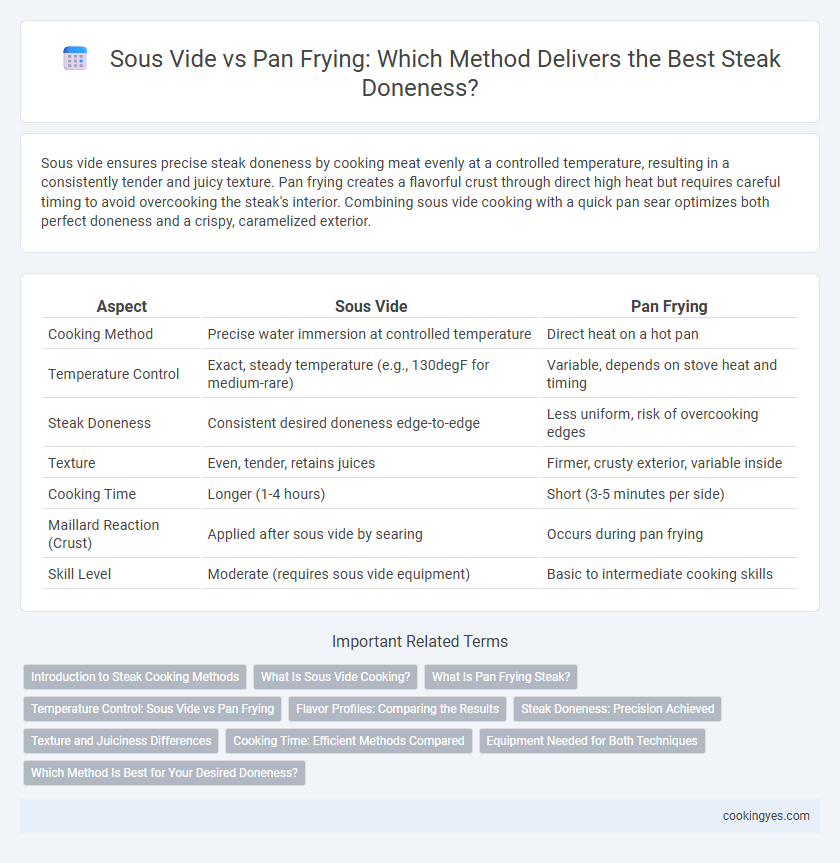 Sous Vide vs Pan Frying: Which Method Delivers the Best Steak Doneness?

Sous vide ensures precise steak doneness by cooking meat evenly at a controlled temperature, resulting in a consistently tender and juicy texture. Pan frying creates a flavorful crust through direct high heat but requires careful timing to avoid overcooking the steak's interior. Combining sous vide cooking with a quick pan sear optimizes both perfect doneness and a crispy, caramelized exterior.

| Aspect | Sous Vide | Pan Frying |
|---|---|---|
| Cooking Method | Precise water immersion at controlled temperature | Direct heat on a hot pan |
| Temperature Control | Exact, steady temperature (e.g., 130degF for medium-rare) | Variable, depends on stove heat and timing |
| Steak Doneness | Consistent desired doneness edge-to-edge | Less uniform, risk of overcooking edges |
| Texture | Even, tender, retains juices | Firmer, crusty exterior, variable inside |
| Cooking Time | Longer (1-4 hours) | Short (3-5 minutes per side) |
| Maillard Reaction (Crust) | Applied after sous vide by searing | Occurs during pan frying |
| Skill Level | Moderate (requires sous vide equipment) | Basic to intermediate cooking skills |

Important Related Terms

Introduction to Steak Cooking Methods
What Is Sous Vide Cooking?
What Is Pan Frying Steak?
Temperature Control: Sous Vide vs Pan Frying
Flavor Profiles: Comparing the Results
Steak Doneness: Precision Achieved
Texture and Juiciness Differences
Cooking Time: Efficient Methods Compared
Equipment Needed for Both Techniques
Which Method Is Best for Your Desired Doneness?

cookingyes.com