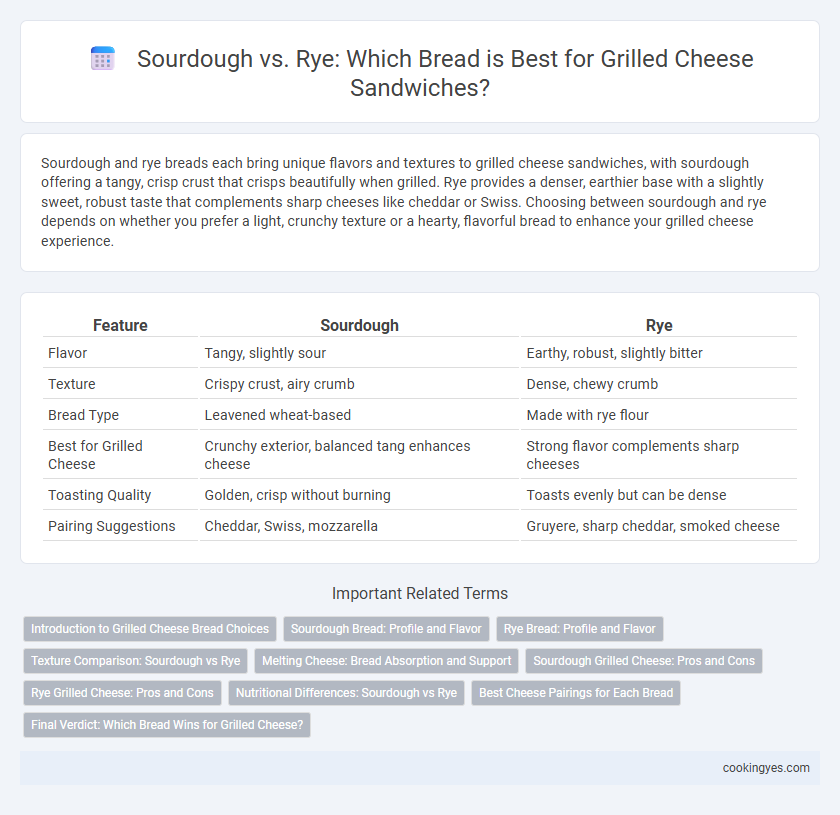 Sourdough vs. Rye: Which Bread is Best for Grilled Cheese Sandwiches?

Sourdough and rye breads each bring unique flavors and textures to grilled cheese sandwiches, with sourdough offering a tangy, crisp crust that crisps beautifully when grilled. Rye provides a denser, earthier base with a slightly sweet, robust taste that complements sharp cheeses like cheddar or Swiss. Choosing between sourdough and rye depends on whether you prefer a light, crunchy texture or a hearty, flavorful bread to enhance your grilled cheese experience.

| Feature | Sourdough | Rye |
|---|---|---|
| Flavor | Tangy, slightly sour | Earthy, robust, slightly bitter |
| Texture | Crispy crust, airy crumb | Dense, chewy crumb |
| Bread Type | Leavened wheat-based | Made with rye flour |
| Best for Grilled Cheese | Crunchy exterior, balanced tang enhances cheese | Strong flavor complements sharp cheeses |
| Toasting Quality | Golden, crisp without burning | Toasts evenly but can be dense |
| Pairing Suggestions | Cheddar, Swiss, mozzarella | Gruyere, sharp cheddar, smoked cheese |

Important Related Terms

Introduction to Grilled Cheese Bread Choices
Sourdough Bread: Profile and Flavor
Rye Bread: Profile and Flavor
Texture Comparison: Sourdough vs Rye
Melting Cheese: Bread Absorption and Support
Sourdough Grilled Cheese: Pros and Cons
Rye Grilled Cheese: Pros and Cons
Nutritional Differences: Sourdough vs Rye
Best Cheese Pairings for Each Bread
Final Verdict: Which Bread Wins for Grilled Cheese?

cookingyes.com