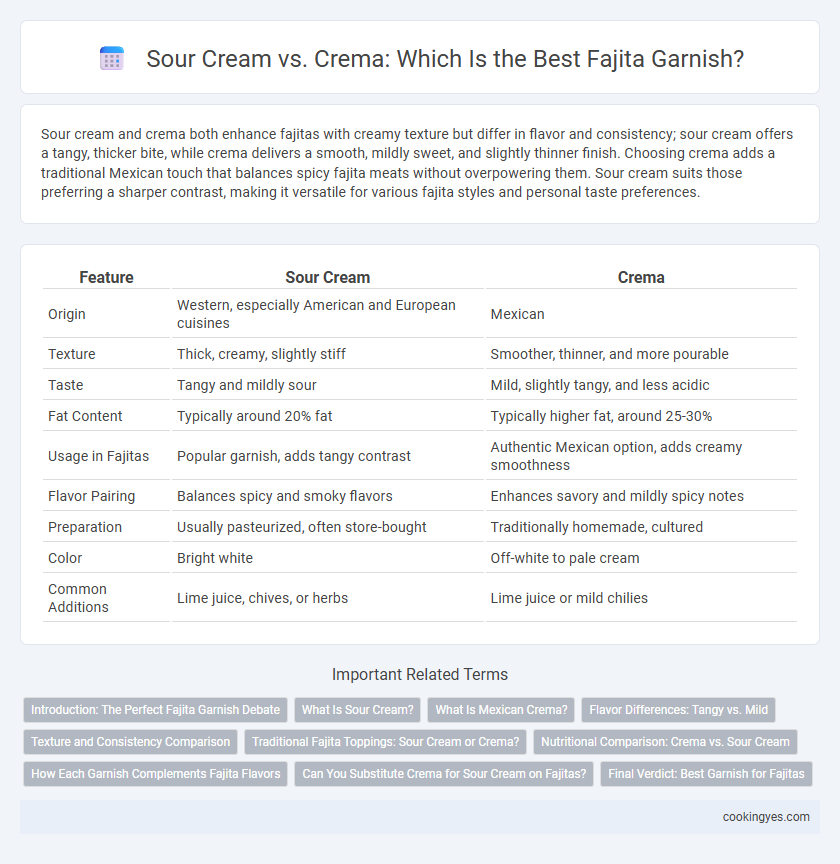 Sour Cream vs. Crema: Which Is the Best Fajita Garnish?

Sour cream and crema both enhance fajitas with creamy texture but differ in flavor and consistency; sour cream offers a tangy, thicker bite, while crema delivers a smooth, mildly sweet, and slightly thinner finish. Choosing crema adds a traditional Mexican touch that balances spicy fajita meats without overpowering them. Sour cream suits those preferring a sharper contrast, making it versatile for various fajita styles and personal taste preferences.

| Feature | Sour Cream | Crema |
|---|---|---|
| Origin | Western, especially American and European cuisines | Mexican |
| Texture | Thick, creamy, slightly stiff | Smoother, thinner, and more pourable |
| Taste | Tangy and mildly sour | Mild, slightly tangy, and less acidic |
| Fat Content | Typically around 20% fat | Typically higher fat, around 25-30% |
| Usage in Fajitas | Popular garnish, adds tangy contrast | Authentic Mexican option, adds creamy smoothness |
| Flavor Pairing | Balances spicy and smoky flavors | Enhances savory and mildly spicy notes |
| Preparation | Usually pasteurized, often store-bought | Traditionally homemade, cultured |
| Color | Bright white | Off-white to pale cream |
| Common Additions | Lime juice, chives, or herbs | Lime juice or mild chilies |

Important Related Terms

Introduction: The Perfect Fajita Garnish Debate
What Is Sour Cream?
What Is Mexican Crema?
Flavor Differences: Tangy vs. Mild
Texture and Consistency Comparison
Traditional Fajita Toppings: Sour Cream or Crema?
Nutritional Comparison: Crema vs. Sour Cream
How Each Garnish Complements Fajita Flavors
Can You Substitute Crema for Sour Cream on Fajitas?
Final Verdict: Best Garnish for Fajitas

cookingyes.com