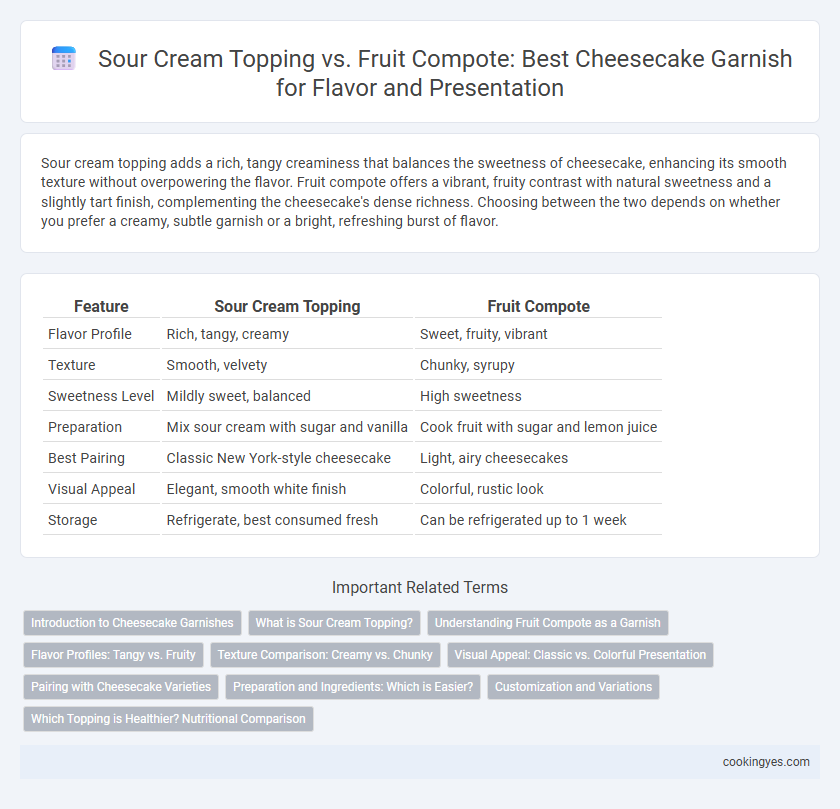 Sour Cream Topping vs. Fruit Compote: Best Cheesecake Garnish for Flavor and Presentation

Sour cream topping adds a rich, tangy creaminess that balances the sweetness of cheesecake, enhancing its smooth texture without overpowering the flavor. Fruit compote offers a vibrant, fruity contrast with natural sweetness and a slightly tart finish, complementing the cheesecake's dense richness. Choosing between the two depends on whether you prefer a creamy, subtle garnish or a bright, refreshing burst of flavor.

| Feature | Sour Cream Topping | Fruit Compote |
|---|---|---|
| Flavor Profile | Rich, tangy, creamy | Sweet, fruity, vibrant |
| Texture | Smooth, velvety | Chunky, syrupy |
| Sweetness Level | Mildly sweet, balanced | High sweetness |
| Preparation | Mix sour cream with sugar and vanilla | Cook fruit with sugar and lemon juice |
| Best Pairing | Classic New York-style cheesecake | Light, airy cheesecakes |
| Visual Appeal | Elegant, smooth white finish | Colorful, rustic look |
| Storage | Refrigerate, best consumed fresh | Can be refrigerated up to 1 week |

Important Related Terms

Introduction to Cheesecake Garnishes
What is Sour Cream Topping?
Understanding Fruit Compote as a Garnish
Flavor Profiles: Tangy vs. Fruity
Texture Comparison: Creamy vs. Chunky
Visual Appeal: Classic vs. Colorful Presentation
Pairing with Cheesecake Varieties
Preparation and Ingredients: Which is Easier?
Customization and Variations
Which Topping is Healthier? Nutritional Comparison

cookingyes.com