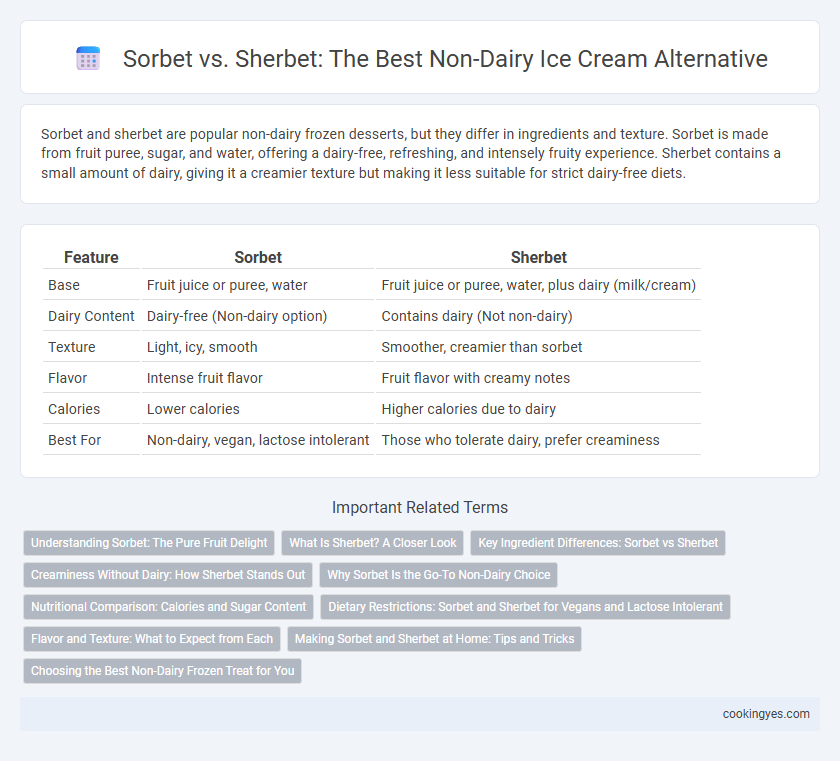 Sorbet vs. Sherbet: The Best Non-Dairy Ice Cream Alternative

Sorbet and sherbet are popular non-dairy frozen desserts, but they differ in ingredients and texture. Sorbet is made from fruit puree, sugar, and water, offering a dairy-free, refreshing, and intensely fruity experience. Sherbet contains a small amount of dairy, giving it a creamier texture but making it less suitable for strict dairy-free diets.

| Feature | Sorbet | Sherbet |
|---|---|---|
| Base | Fruit juice or puree, water | Fruit juice or puree, water, plus dairy (milk/cream) |
| Dairy Content | Dairy-free (Non-dairy option) | Contains dairy (Not non-dairy) |
| Texture | Light, icy, smooth | Smoother, creamier than sorbet |
| Flavor | Intense fruit flavor | Fruit flavor with creamy notes |
| Calories | Lower calories | Higher calories due to dairy |
| Best For | Non-dairy, vegan, lactose intolerant | Those who tolerate dairy, prefer creaminess |

Important Related Terms

Understanding Sorbet: The Pure Fruit Delight

What Is Sherbet? A Closer Look

Key Ingredient Differences: Sorbet vs Sherbet

Creaminess Without Dairy: How Sherbet Stands Out

Why Sorbet Is the Go-To Non-Dairy Choice

Nutritional Comparison: Calories and Sugar Content

Dietary Restrictions: Sorbet and Sherbet for Vegans and Lactose Intolerant

Flavor and Texture: What to Expect from Each

Making Sorbet and Sherbet at Home: Tips and Tricks

Choosing the Best Non-Dairy Frozen Treat for You

cookingyes.com