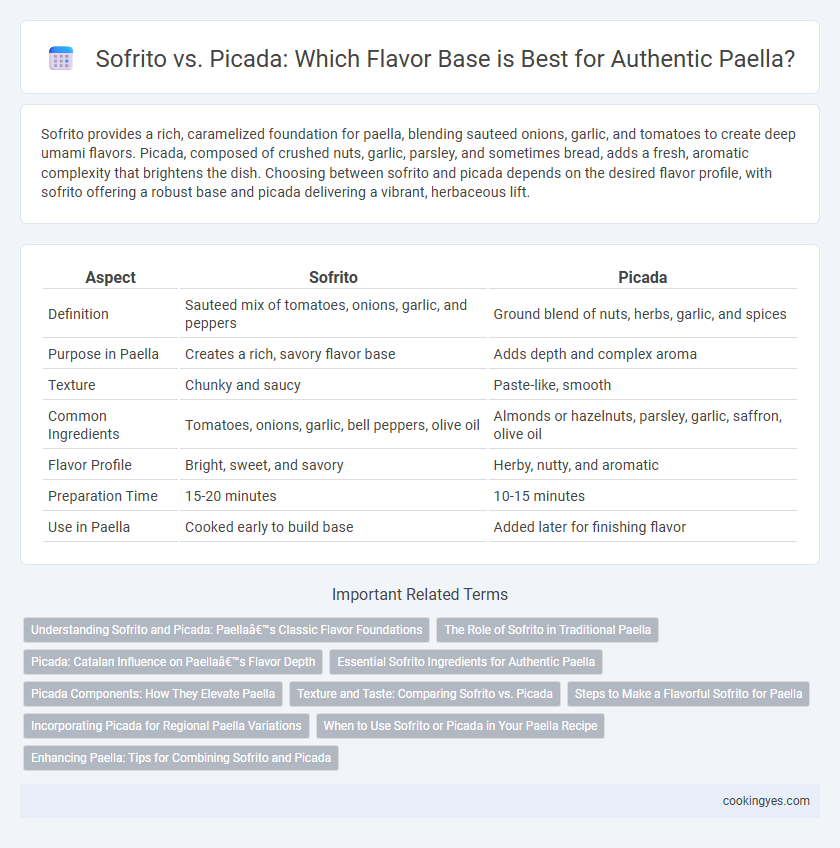 Sofrito vs. Picada: Which Flavor Base is Best for Authentic Paella?

Sofrito provides a rich, caramelized foundation for paella, blending sauteed onions, garlic, and tomatoes to create deep umami flavors. Picada, composed of crushed nuts, garlic, parsley, and sometimes bread, adds a fresh, aromatic complexity that brightens the dish. Choosing between sofrito and picada depends on the desired flavor profile, with sofrito offering a robust base and picada delivering a vibrant, herbaceous lift.

| Aspect | Sofrito | Picada |
|---|---|---|
| Definition | Sauteed mix of tomatoes, onions, garlic, and peppers | Ground blend of nuts, herbs, garlic, and spices |
| Purpose in Paella | Creates a rich, savory flavor base | Adds depth and complex aroma |
| Texture | Chunky and saucy | Paste-like, smooth |
| Common Ingredients | Tomatoes, onions, garlic, bell peppers, olive oil | Almonds or hazelnuts, parsley, garlic, saffron, olive oil |
| Flavor Profile | Bright, sweet, and savory | Herby, nutty, and aromatic |
| Preparation Time | 15-20 minutes | 10-15 minutes |
| Use in Paella | Cooked early to build base | Added later for finishing flavor |

Important Related Terms

Understanding Sofrito and Picada: Paellaâ€™s Classic Flavor Foundations
The Role of Sofrito in Traditional Paella
Picada: Catalan Influence on Paellaâ€™s Flavor Depth
Essential Sofrito Ingredients for Authentic Paella
Picada Components: How They Elevate Paella
Texture and Taste: Comparing Sofrito vs. Picada
Steps to Make a Flavorful Sofrito for Paella
Incorporating Picada for Regional Paella Variations
When to Use Sofrito or Picada in Your Paella Recipe
Enhancing Paella: Tips for Combining Sofrito and Picada

cookingyes.com