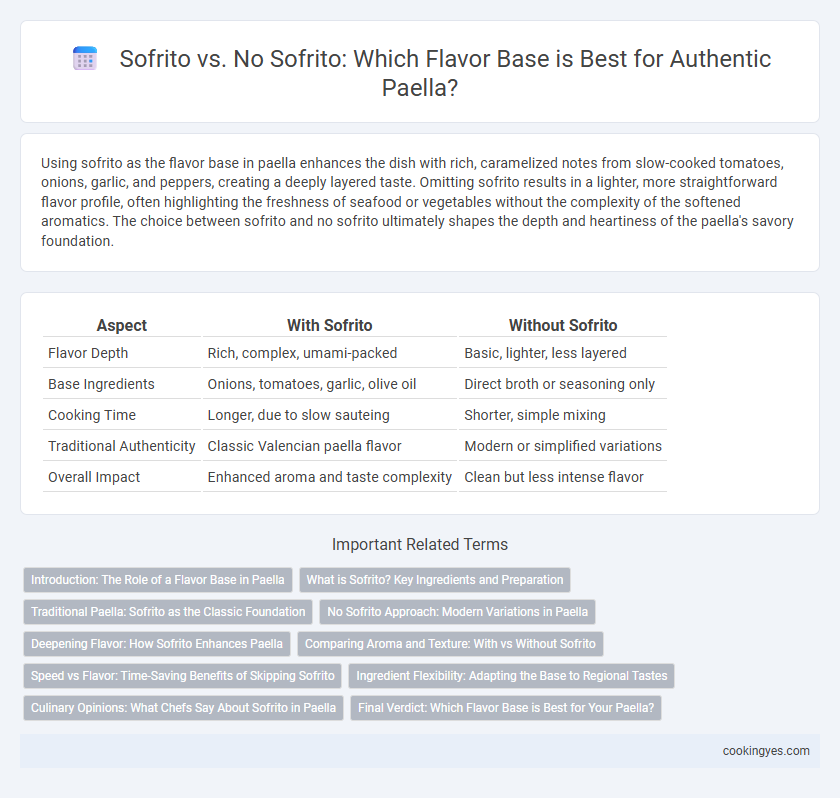 Sofrito vs. No Sofrito: Which Flavor Base is Best for Authentic Paella?

Using sofrito as the flavor base in paella enhances the dish with rich, caramelized notes from slow-cooked tomatoes, onions, garlic, and peppers, creating a deeply layered taste. Omitting sofrito results in a lighter, more straightforward flavor profile, often highlighting the freshness of seafood or vegetables without the complexity of the softened aromatics. The choice between sofrito and no sofrito ultimately shapes the depth and heartiness of the paella's savory foundation.

| Aspect | With Sofrito | Without Sofrito |
|---|---|---|
| Flavor Depth | Rich, complex, umami-packed | Basic, lighter, less layered |
| Base Ingredients | Onions, tomatoes, garlic, olive oil | Direct broth or seasoning only |
| Cooking Time | Longer, due to slow sauteing | Shorter, simple mixing |
| Traditional Authenticity | Classic Valencian paella flavor | Modern or simplified variations |
| Overall Impact | Enhanced aroma and taste complexity | Clean but less intense flavor |

Important Related Terms

Introduction: The Role of a Flavor Base in Paella
What is Sofrito? Key Ingredients and Preparation
Traditional Paella: Sofrito as the Classic Foundation
No Sofrito Approach: Modern Variations in Paella
Deepening Flavor: How Sofrito Enhances Paella
Comparing Aroma and Texture: With vs Without Sofrito
Speed vs Flavor: Time-Saving Benefits of Skipping Sofrito
Ingredient Flexibility: Adapting the Base to Regional Tastes
Culinary Opinions: What Chefs Say About Sofrito in Paella
Final Verdict: Which Flavor Base is Best for Your Paella?

cookingyes.com