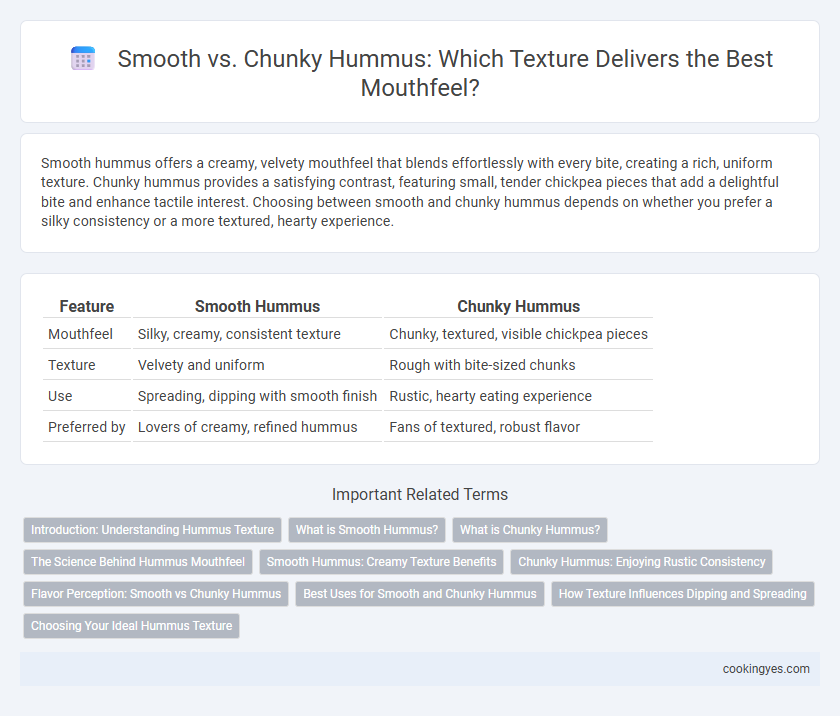 Smooth vs. Chunky Hummus: Which Texture Delivers the Best Mouthfeel?

Smooth hummus offers a creamy, velvety mouthfeel that blends effortlessly with every bite, creating a rich, uniform texture. Chunky hummus provides a satisfying contrast, featuring small, tender chickpea pieces that add a delightful bite and enhance tactile interest. Choosing between smooth and chunky hummus depends on whether you prefer a silky consistency or a more textured, hearty experience.

| Feature | Smooth Hummus | Chunky Hummus |
|---|---|---|
| Mouthfeel | Silky, creamy, consistent texture | Chunky, textured, visible chickpea pieces |
| Texture | Velvety and uniform | Rough with bite-sized chunks |
| Use | Spreading, dipping with smooth finish | Rustic, hearty eating experience |
| Preferred by | Lovers of creamy, refined hummus | Fans of textured, robust flavor |

Important Related Terms

Introduction: Understanding Hummus Texture
What is Smooth Hummus?
What is Chunky Hummus?
The Science Behind Hummus Mouthfeel
Smooth Hummus: Creamy Texture Benefits
Chunky Hummus: Enjoying Rustic Consistency
Flavor Perception: Smooth vs Chunky Hummus
Best Uses for Smooth and Chunky Hummus
How Texture Influences Dipping and Spreading
Choosing Your Ideal Hummus Texture

cookingyes.com