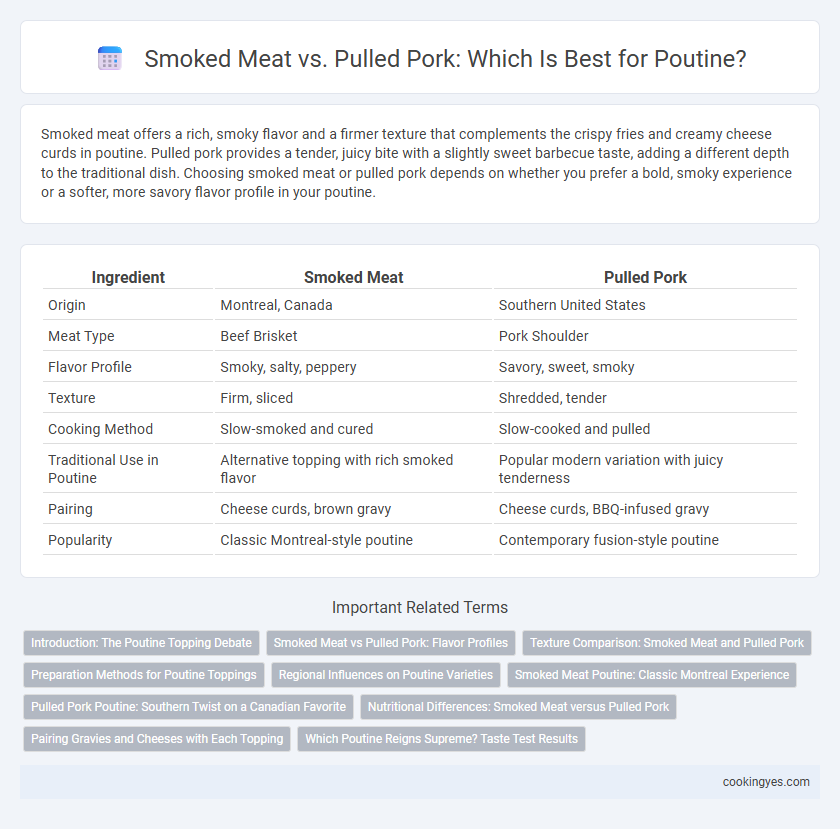 Smoked Meat vs. Pulled Pork: Which Is Best for Poutine?

Smoked meat offers a rich, smoky flavor and a firmer texture that complements the crispy fries and creamy cheese curds in poutine. Pulled pork provides a tender, juicy bite with a slightly sweet barbecue taste, adding a different depth to the traditional dish. Choosing smoked meat or pulled pork depends on whether you prefer a bold, smoky experience or a softer, more savory flavor profile in your poutine.

| Ingredient | Smoked Meat | Pulled Pork |
|---|---|---|
| Origin | Montreal, Canada | Southern United States |
| Meat Type | Beef Brisket | Pork Shoulder |
| Flavor Profile | Smoky, salty, peppery | Savory, sweet, smoky |
| Texture | Firm, sliced | Shredded, tender |
| Cooking Method | Slow-smoked and cured | Slow-cooked and pulled |
| Traditional Use in Poutine | Alternative topping with rich smoked flavor | Popular modern variation with juicy tenderness |
| Pairing | Cheese curds, brown gravy | Cheese curds, BBQ-infused gravy |
| Popularity | Classic Montreal-style poutine | Contemporary fusion-style poutine |

Important Related Terms

Introduction: The Poutine Topping Debate
Smoked Meat vs Pulled Pork: Flavor Profiles
Texture Comparison: Smoked Meat and Pulled Pork
Preparation Methods for Poutine Toppings
Regional Influences on Poutine Varieties
Smoked Meat Poutine: Classic Montreal Experience
Pulled Pork Poutine: Southern Twist on a Canadian Favorite
Nutritional Differences: Smoked Meat versus Pulled Pork
Pairing Gravies and Cheeses with Each Topping
Which Poutine Reigns Supreme? Taste Test Results

cookingyes.com