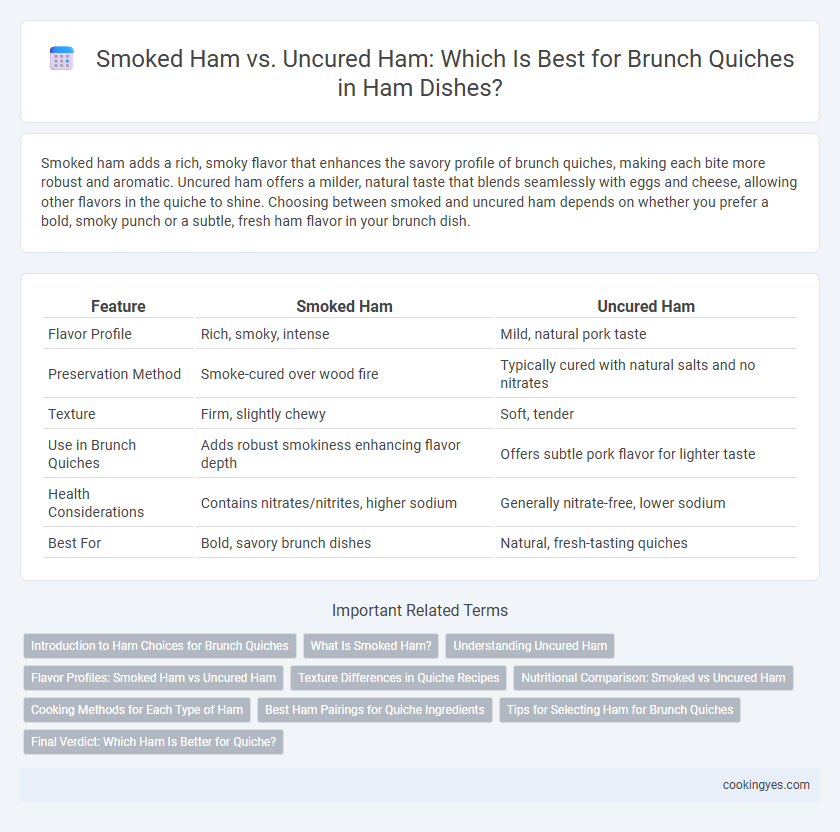 Smoked Ham vs. Uncured Ham: Which Is Best for Brunch Quiches in Ham Dishes?

Smoked ham adds a rich, smoky flavor that enhances the savory profile of brunch quiches, making each bite more robust and aromatic. Uncured ham offers a milder, natural taste that blends seamlessly with eggs and cheese, allowing other flavors in the quiche to shine. Choosing between smoked and uncured ham depends on whether you prefer a bold, smoky punch or a subtle, fresh ham flavor in your brunch dish.

| Feature | Smoked Ham | Uncured Ham |
|---|---|---|
| Flavor Profile | Rich, smoky, intense | Mild, natural pork taste |
| Preservation Method | Smoke-cured over wood fire | Typically cured with natural salts and no nitrates |
| Texture | Firm, slightly chewy | Soft, tender |
| Use in Brunch Quiches | Adds robust smokiness enhancing flavor depth | Offers subtle pork flavor for lighter taste |
| Health Considerations | Contains nitrates/nitrites, higher sodium | Generally nitrate-free, lower sodium |
| Best For | Bold, savory brunch dishes | Natural, fresh-tasting quiches |

Important Related Terms

Introduction to Ham Choices for Brunch Quiches
What Is Smoked Ham?
Understanding Uncured Ham
Flavor Profiles: Smoked Ham vs Uncured Ham
Texture Differences in Quiche Recipes
Nutritional Comparison: Smoked vs Uncured Ham
Cooking Methods for Each Type of Ham
Best Ham Pairings for Quiche Ingredients
Tips for Selecting Ham for Brunch Quiches
Final Verdict: Which Ham Is Better for Quiche?

cookingyes.com