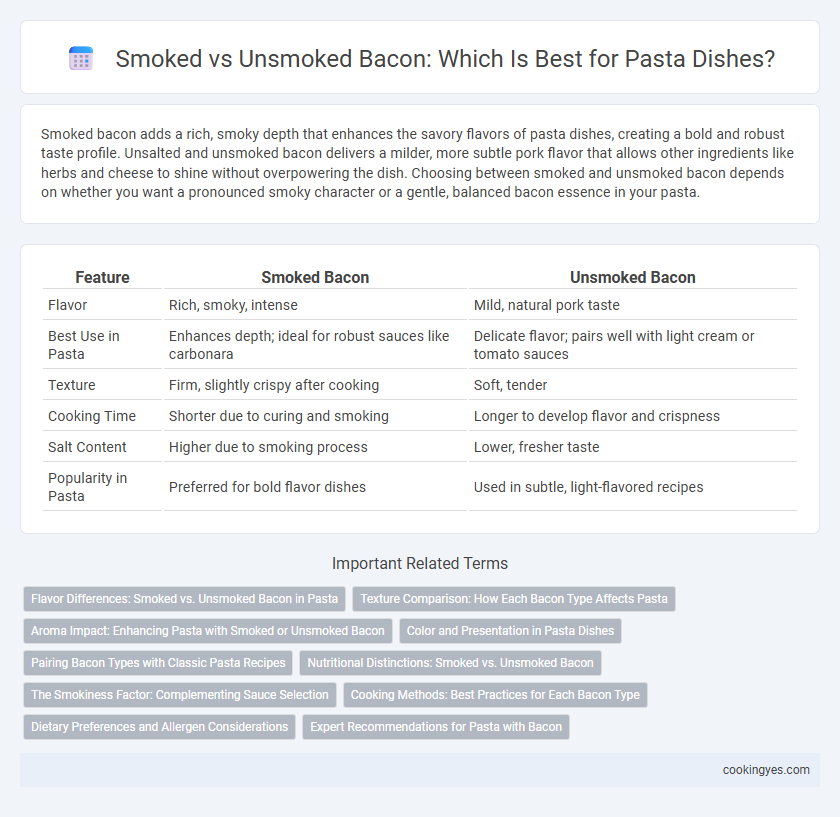 Smoked vs Unsmoked Bacon: Which Is Best for Pasta Dishes?

Smoked bacon adds a rich, smoky depth that enhances the savory flavors of pasta dishes, creating a bold and robust taste profile. Unsalted and unsmoked bacon delivers a milder, more subtle pork flavor that allows other ingredients like herbs and cheese to shine without overpowering the dish. Choosing between smoked and unsmoked bacon depends on whether you want a pronounced smoky character or a gentle, balanced bacon essence in your pasta.

| Feature | Smoked Bacon | Unsmoked Bacon |
|---|---|---|
| Flavor | Rich, smoky, intense | Mild, natural pork taste |
| Best Use in Pasta | Enhances depth; ideal for robust sauces like carbonara | Delicate flavor; pairs well with light cream or tomato sauces |
| Texture | Firm, slightly crispy after cooking | Soft, tender |
| Cooking Time | Shorter due to curing and smoking | Longer to develop flavor and crispness |
| Salt Content | Higher due to smoking process | Lower, fresher taste |
| Popularity in Pasta | Preferred for bold flavor dishes | Used in subtle, light-flavored recipes |

Important Related Terms

Flavor Differences: Smoked vs. Unsmoked Bacon in Pasta
Texture Comparison: How Each Bacon Type Affects Pasta
Aroma Impact: Enhancing Pasta with Smoked or Unsmoked Bacon
Color and Presentation in Pasta Dishes
Pairing Bacon Types with Classic Pasta Recipes
Nutritional Distinctions: Smoked vs. Unsmoked Bacon
The Smokiness Factor: Complementing Sauce Selection
Cooking Methods: Best Practices for Each Bacon Type
Dietary Preferences and Allergen Considerations
Expert Recommendations for Pasta with Bacon

cookingyes.com