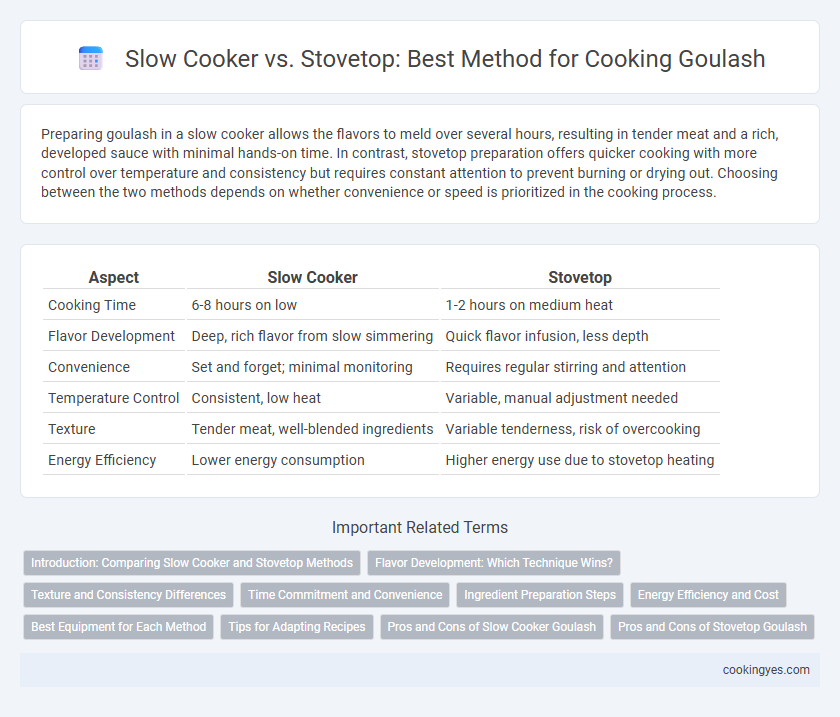 Slow Cooker vs. Stovetop: Best Method for Cooking Goulash

Preparing goulash in a slow cooker allows the flavors to meld over several hours, resulting in tender meat and a rich, developed sauce with minimal hands-on time. In contrast, stovetop preparation offers quicker cooking with more control over temperature and consistency but requires constant attention to prevent burning or drying out. Choosing between the two methods depends on whether convenience or speed is prioritized in the cooking process.

| Aspect | Slow Cooker | Stovetop |
|---|---|---|
| Cooking Time | 6-8 hours on low | 1-2 hours on medium heat |
| Flavor Development | Deep, rich flavor from slow simmering | Quick flavor infusion, less depth |
| Convenience | Set and forget; minimal monitoring | Requires regular stirring and attention |
| Temperature Control | Consistent, low heat | Variable, manual adjustment needed |
| Texture | Tender meat, well-blended ingredients | Variable tenderness, risk of overcooking |
| Energy Efficiency | Lower energy consumption | Higher energy use due to stovetop heating |

Important Related Terms

Introduction: Comparing Slow Cooker and Stovetop Methods
Flavor Development: Which Technique Wins?
Texture and Consistency Differences
Time Commitment and Convenience
Ingredient Preparation Steps
Energy Efficiency and Cost
Best Equipment for Each Method
Tips for Adapting Recipes
Pros and Cons of Slow Cooker Goulash
Pros and Cons of Stovetop Goulash

cookingyes.com