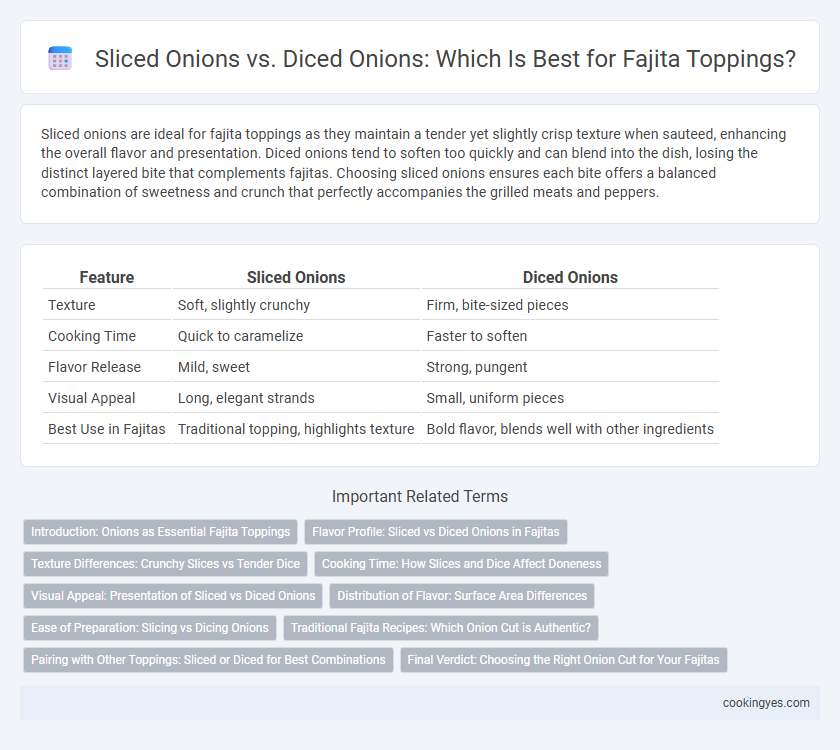 Sliced Onions vs. Diced Onions: Which Is Best for Fajita Toppings?

Sliced onions are ideal for fajita toppings as they maintain a tender yet slightly crisp texture when sauteed, enhancing the overall flavor and presentation. Diced onions tend to soften too quickly and can blend into the dish, losing the distinct layered bite that complements fajitas. Choosing sliced onions ensures each bite offers a balanced combination of sweetness and crunch that perfectly accompanies the grilled meats and peppers.

| Feature | Sliced Onions | Diced Onions |
|---|---|---|
| Texture | Soft, slightly crunchy | Firm, bite-sized pieces |
| Cooking Time | Quick to caramelize | Faster to soften |
| Flavor Release | Mild, sweet | Strong, pungent |
| Visual Appeal | Long, elegant strands | Small, uniform pieces |
| Best Use in Fajitas | Traditional topping, highlights texture | Bold flavor, blends well with other ingredients |

Important Related Terms

Introduction: Onions as Essential Fajita Toppings
Flavor Profile: Sliced vs Diced Onions in Fajitas
Texture Differences: Crunchy Slices vs Tender Dice
Cooking Time: How Slices and Dice Affect Doneness
Visual Appeal: Presentation of Sliced vs Diced Onions
Distribution of Flavor: Surface Area Differences
Ease of Preparation: Slicing vs Dicing Onions
Traditional Fajita Recipes: Which Onion Cut is Authentic?
Pairing with Other Toppings: Sliced or Diced for Best Combinations
Final Verdict: Choosing the Right Onion Cut for Your Fajitas

cookingyes.com