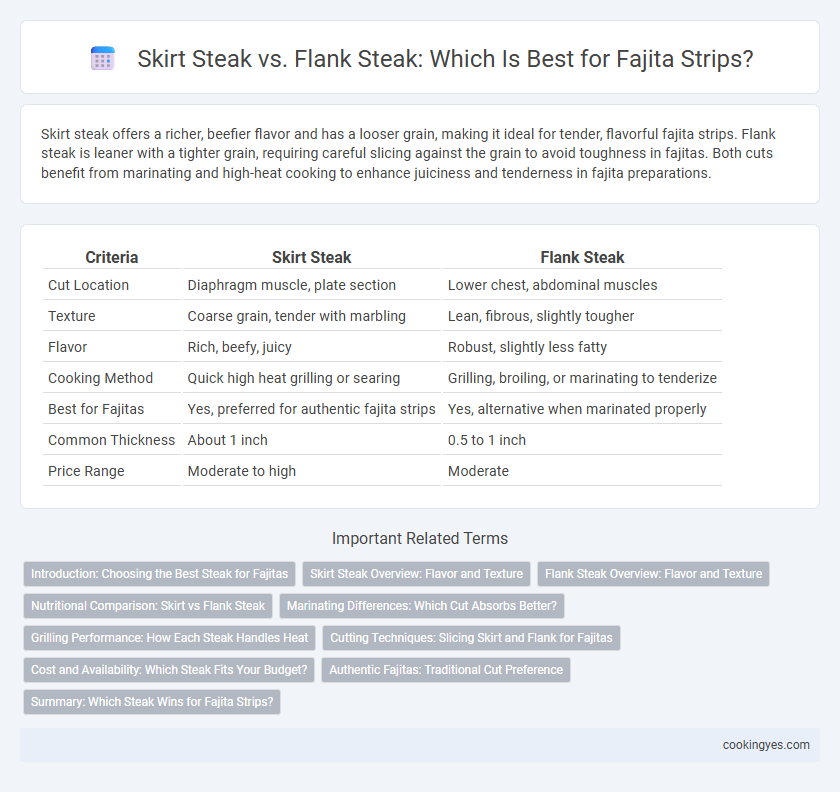 Skirt Steak vs. Flank Steak: Which Is Best for Fajita Strips?

Skirt steak offers a richer, beefier flavor and has a looser grain, making it ideal for tender, flavorful fajita strips. Flank steak is leaner with a tighter grain, requiring careful slicing against the grain to avoid toughness in fajitas. Both cuts benefit from marinating and high-heat cooking to enhance juiciness and tenderness in fajita preparations.

| Criteria | Skirt Steak | Flank Steak |
|---|---|---|
| Cut Location | Diaphragm muscle, plate section | Lower chest, abdominal muscles |
| Texture | Coarse grain, tender with marbling | Lean, fibrous, slightly tougher |
| Flavor | Rich, beefy, juicy | Robust, slightly less fatty |
| Cooking Method | Quick high heat grilling or searing | Grilling, broiling, or marinating to tenderize |
| Best for Fajitas | Yes, preferred for authentic fajita strips | Yes, alternative when marinated properly |
| Common Thickness | About 1 inch | 0.5 to 1 inch |
| Price Range | Moderate to high | Moderate |

Important Related Terms

Introduction: Choosing the Best Steak for Fajitas
Skirt Steak Overview: Flavor and Texture
Flank Steak Overview: Flavor and Texture
Nutritional Comparison: Skirt vs Flank Steak
Marinating Differences: Which Cut Absorbs Better?
Grilling Performance: How Each Steak Handles Heat
Cutting Techniques: Slicing Skirt and Flank for Fajitas
Cost and Availability: Which Steak Fits Your Budget?
Authentic Fajitas: Traditional Cut Preference
Summary: Which Steak Wins for Fajita Strips?

cookingyes.com