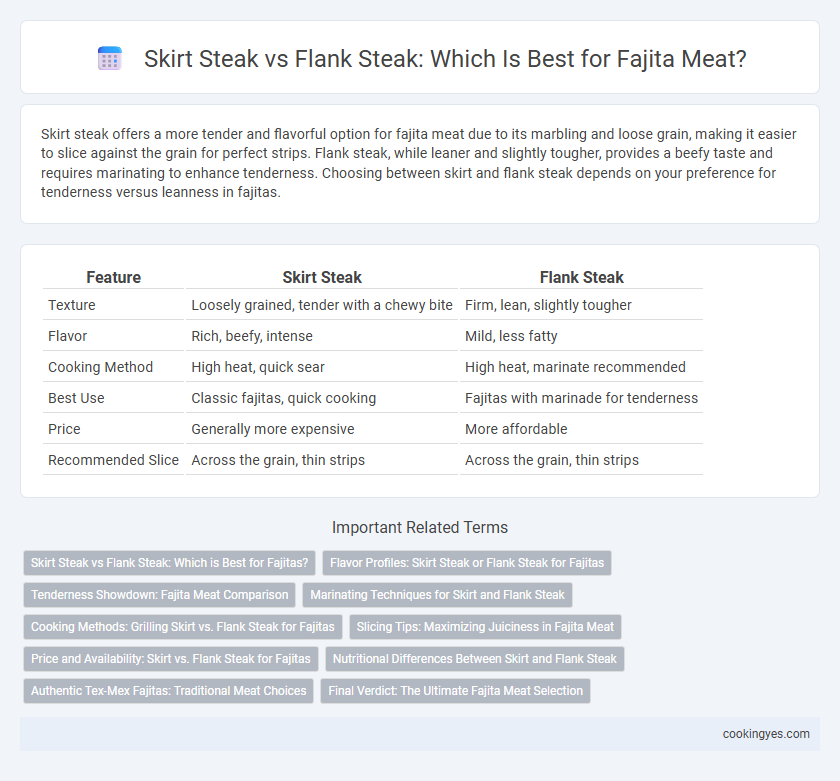 Skirt Steak vs Flank Steak: Which Is Best for Fajita Meat?

Skirt steak offers a more tender and flavorful option for fajita meat due to its marbling and loose grain, making it easier to slice against the grain for perfect strips. Flank steak, while leaner and slightly tougher, provides a beefy taste and requires marinating to enhance tenderness. Choosing between skirt and flank steak depends on your preference for tenderness versus leanness in fajitas.

| Feature | Skirt Steak | Flank Steak |
|---|---|---|
| Texture | Loosely grained, tender with a chewy bite | Firm, lean, slightly tougher |
| Flavor | Rich, beefy, intense | Mild, less fatty |
| Cooking Method | High heat, quick sear | High heat, marinate recommended |
| Best Use | Classic fajitas, quick cooking | Fajitas with marinade for tenderness |
| Price | Generally more expensive | More affordable |
| Recommended Slice | Across the grain, thin strips | Across the grain, thin strips |

Important Related Terms

Skirt Steak vs Flank Steak: Which is Best for Fajitas?
Flavor Profiles: Skirt Steak or Flank Steak for Fajitas
Tenderness Showdown: Fajita Meat Comparison
Marinating Techniques for Skirt and Flank Steak
Cooking Methods: Grilling Skirt vs. Flank Steak for Fajitas
Slicing Tips: Maximizing Juiciness in Fajita Meat
Price and Availability: Skirt vs. Flank Steak for Fajitas
Nutritional Differences Between Skirt and Flank Steak
Authentic Tex-Mex Fajitas: Traditional Meat Choices
Final Verdict: The Ultimate Fajita Meat Selection

cookingyes.com