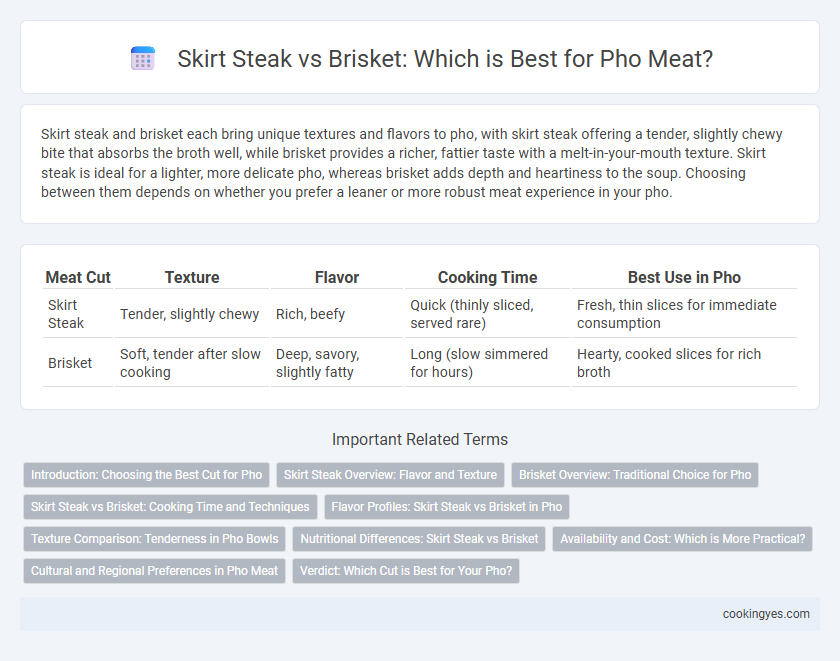 Skirt Steak vs Brisket: Which is Best for Pho Meat?

Skirt steak and brisket each bring unique textures and flavors to pho, with skirt steak offering a tender, slightly chewy bite that absorbs the broth well, while brisket provides a richer, fattier taste with a melt-in-your-mouth texture. Skirt steak is ideal for a lighter, more delicate pho, whereas brisket adds depth and heartiness to the soup. Choosing between them depends on whether you prefer a leaner or more robust meat experience in your pho.

| Meat Cut | Texture | Flavor | Cooking Time | Best Use in Pho |
|---|---|---|---|---|
| Skirt Steak | Tender, slightly chewy | Rich, beefy | Quick (thinly sliced, served rare) | Fresh, thin slices for immediate consumption |
| Brisket | Soft, tender after slow cooking | Deep, savory, slightly fatty | Long (slow simmered for hours) | Hearty, cooked slices for rich broth |

Important Related Terms

Introduction: Choosing the Best Cut for Pho
Skirt Steak Overview: Flavor and Texture
Brisket Overview: Traditional Choice for Pho
Skirt Steak vs Brisket: Cooking Time and Techniques
Flavor Profiles: Skirt Steak vs Brisket in Pho
Texture Comparison: Tenderness in Pho Bowls
Nutritional Differences: Skirt Steak vs Brisket
Availability and Cost: Which is More Practical?
Cultural and Regional Preferences in Pho Meat
Verdict: Which Cut is Best for Your Pho?

cookingyes.com