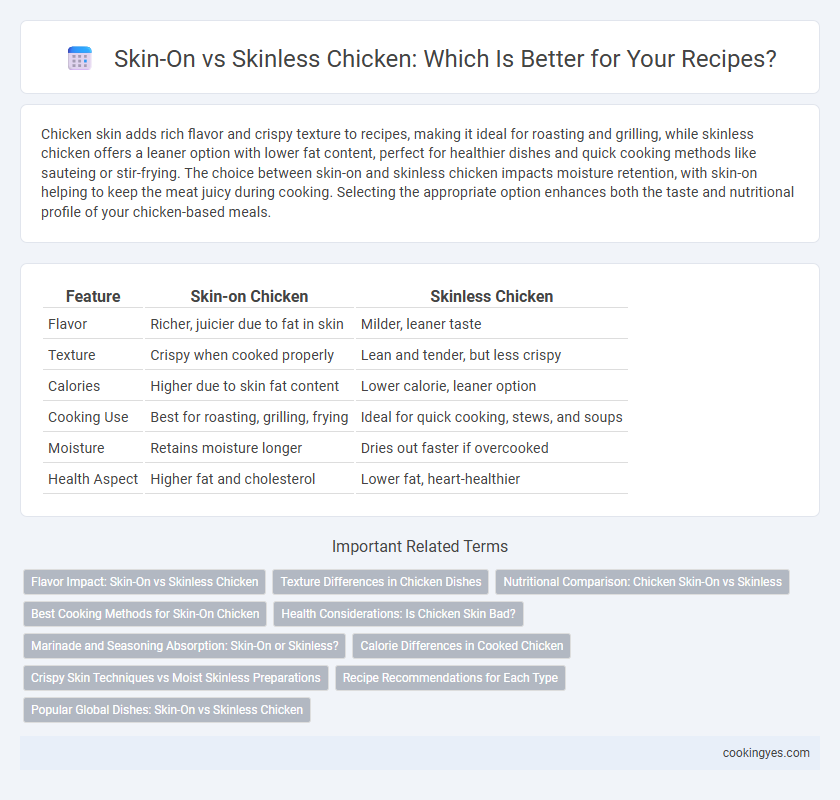 Skin-On vs Skinless Chicken: Which Is Better for Your Recipes?

Chicken skin adds rich flavor and crispy texture to recipes, making it ideal for roasting and grilling, while skinless chicken offers a leaner option with lower fat content, perfect for healthier dishes and quick cooking methods like sauteing or stir-frying. The choice between skin-on and skinless chicken impacts moisture retention, with skin-on helping to keep the meat juicy during cooking. Selecting the appropriate option enhances both the taste and nutritional profile of your chicken-based meals.

| Feature | Skin-on Chicken | Skinless Chicken |
|---|---|---|
| Flavor | Richer, juicier due to fat in skin | Milder, leaner taste |
| Texture | Crispy when cooked properly | Lean and tender, but less crispy |
| Calories | Higher due to skin fat content | Lower calorie, leaner option |
| Cooking Use | Best for roasting, grilling, frying | Ideal for quick cooking, stews, and soups |
| Moisture | Retains moisture longer | Dries out faster if overcooked |
| Health Aspect | Higher fat and cholesterol | Lower fat, heart-healthier |

Important Related Terms

Flavor Impact: Skin-On vs Skinless Chicken
Texture Differences in Chicken Dishes
Nutritional Comparison: Chicken Skin-On vs Skinless
Best Cooking Methods for Skin-On Chicken
Health Considerations: Is Chicken Skin Bad?
Marinade and Seasoning Absorption: Skin-On or Skinless?
Calorie Differences in Cooked Chicken
Crispy Skin Techniques vs Moist Skinless Preparations
Recipe Recommendations for Each Type
Popular Global Dishes: Skin-On vs Skinless Chicken

cookingyes.com