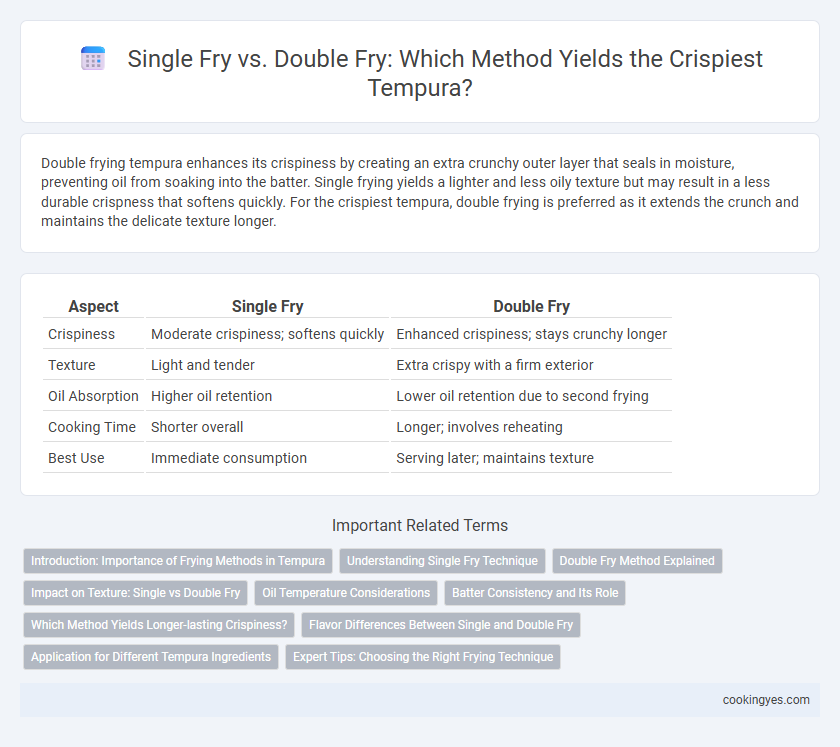 Single Fry vs. Double Fry: Which Method Yields the Crispiest Tempura?

Double frying tempura enhances its crispiness by creating an extra crunchy outer layer that seals in moisture, preventing oil from soaking into the batter. Single frying yields a lighter and less oily texture but may result in a less durable crispness that softens quickly. For the crispiest tempura, double frying is preferred as it extends the crunch and maintains the delicate texture longer.

| Aspect | Single Fry | Double Fry |
|---|---|---|
| Crispiness | Moderate crispiness; softens quickly | Enhanced crispiness; stays crunchy longer |
| Texture | Light and tender | Extra crispy with a firm exterior |
| Oil Absorption | Higher oil retention | Lower oil retention due to second frying |
| Cooking Time | Shorter overall | Longer; involves reheating |
| Best Use | Immediate consumption | Serving later; maintains texture |

Important Related Terms

Introduction: Importance of Frying Methods in Tempura
Understanding Single Fry Technique
Double Fry Method Explained
Impact on Texture: Single vs Double Fry
Oil Temperature Considerations
Batter Consistency and Its Role
Which Method Yields Longer-lasting Crispiness?
Flavor Differences Between Single and Double Fry
Application for Different Tempura Ingredients
Expert Tips: Choosing the Right Frying Technique

cookingyes.com