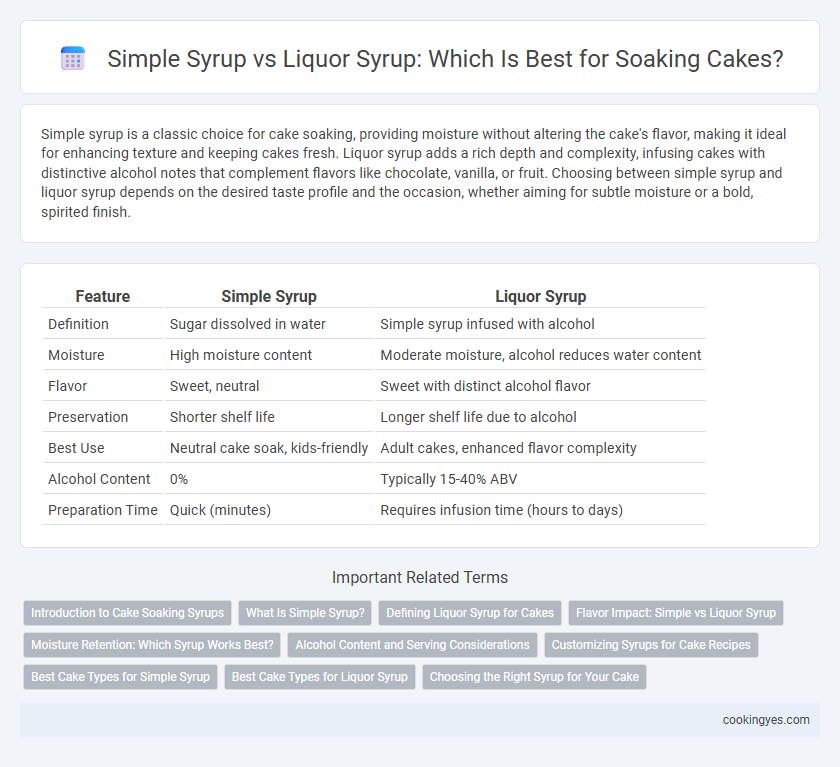 Simple Syrup vs Liquor Syrup: Which Is Best for Soaking Cakes?

Simple syrup is a classic choice for cake soaking, providing moisture without altering the cake's flavor, making it ideal for enhancing texture and keeping cakes fresh. Liquor syrup adds a rich depth and complexity, infusing cakes with distinctive alcohol notes that complement flavors like chocolate, vanilla, or fruit. Choosing between simple syrup and liquor syrup depends on the desired taste profile and the occasion, whether aiming for subtle moisture or a bold, spirited finish.

| Feature | Simple Syrup | Liquor Syrup |
|---|---|---|
| Definition | Sugar dissolved in water | Simple syrup infused with alcohol |
| Moisture | High moisture content | Moderate moisture, alcohol reduces water content |
| Flavor | Sweet, neutral | Sweet with distinct alcohol flavor |
| Preservation | Shorter shelf life | Longer shelf life due to alcohol |
| Best Use | Neutral cake soak, kids-friendly | Adult cakes, enhanced flavor complexity |
| Alcohol Content | 0% | Typically 15-40% ABV |
| Preparation Time | Quick (minutes) | Requires infusion time (hours to days) |

Important Related Terms

Introduction to Cake Soaking Syrups
What Is Simple Syrup?
Defining Liquor Syrup for Cakes
Flavor Impact: Simple vs Liquor Syrup
Moisture Retention: Which Syrup Works Best?
Alcohol Content and Serving Considerations
Customizing Syrups for Cake Recipes
Best Cake Types for Simple Syrup
Best Cake Types for Liquor Syrup
Choosing the Right Syrup for Your Cake

cookingyes.com