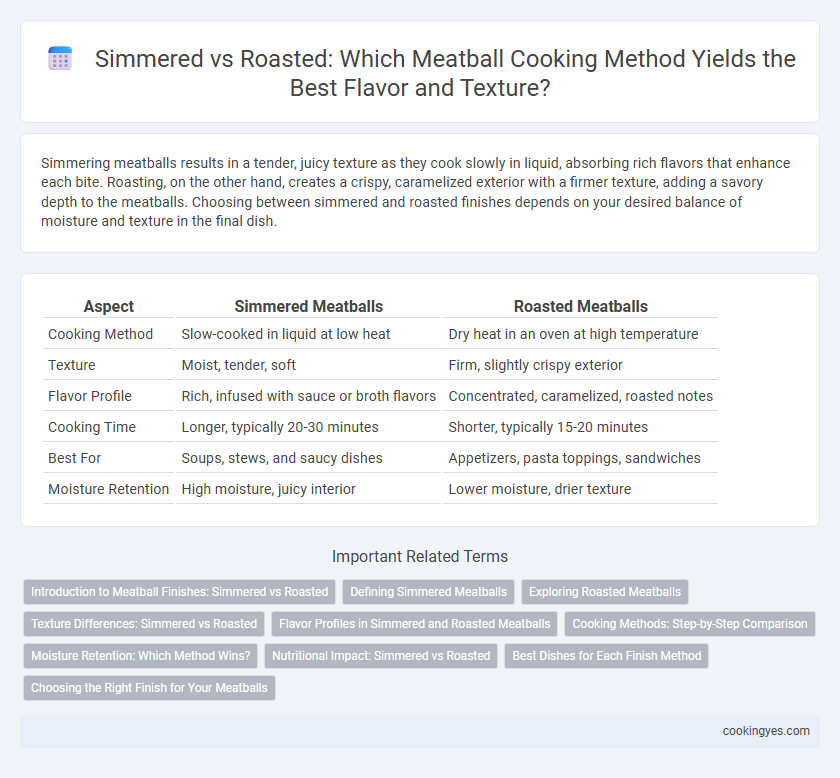 Simmered vs Roasted: Which Meatball Cooking Method Yields the Best Flavor and Texture?

Simmering meatballs results in a tender, juicy texture as they cook slowly in liquid, absorbing rich flavors that enhance each bite. Roasting, on the other hand, creates a crispy, caramelized exterior with a firmer texture, adding a savory depth to the meatballs. Choosing between simmered and roasted finishes depends on your desired balance of moisture and texture in the final dish.

| Aspect | Simmered Meatballs | Roasted Meatballs |
|---|---|---|
| Cooking Method | Slow-cooked in liquid at low heat | Dry heat in an oven at high temperature |
| Texture | Moist, tender, soft | Firm, slightly crispy exterior |
| Flavor Profile | Rich, infused with sauce or broth flavors | Concentrated, caramelized, roasted notes |
| Cooking Time | Longer, typically 20-30 minutes | Shorter, typically 15-20 minutes |
| Best For | Soups, stews, and saucy dishes | Appetizers, pasta toppings, sandwiches |
| Moisture Retention | High moisture, juicy interior | Lower moisture, drier texture |

Important Related Terms

Introduction to Meatball Finishes: Simmered vs Roasted
Defining Simmered Meatballs
Exploring Roasted Meatballs
Texture Differences: Simmered vs Roasted
Flavor Profiles in Simmered and Roasted Meatballs
Cooking Methods: Step-by-Step Comparison
Moisture Retention: Which Method Wins?
Nutritional Impact: Simmered vs Roasted
Best Dishes for Each Finish Method
Choosing the Right Finish for Your Meatballs

cookingyes.com