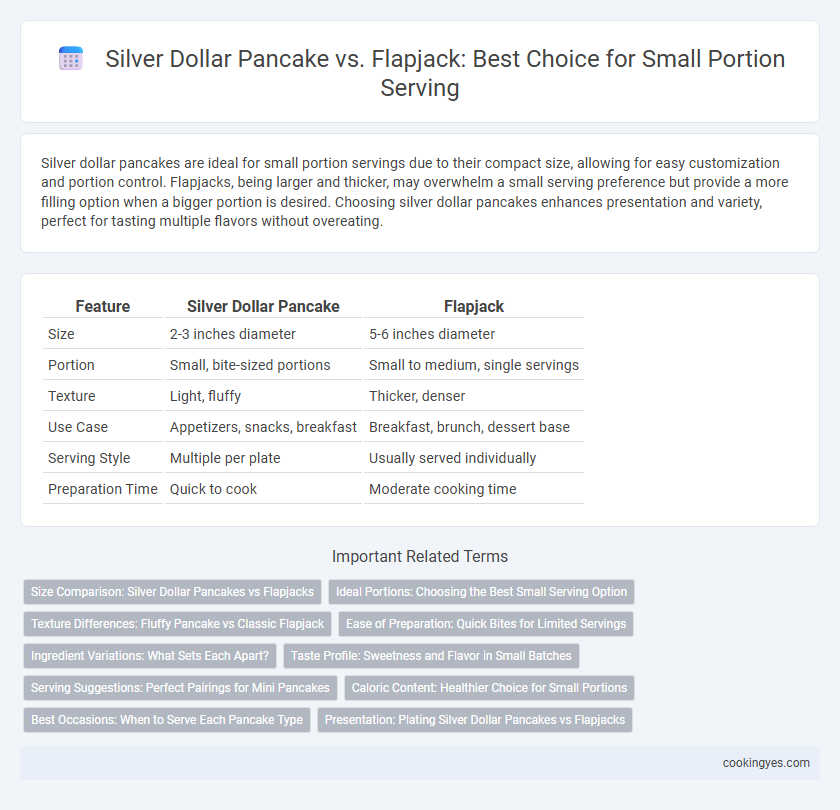 Silver Dollar Pancake vs. Flapjack: Best Choice for Small Portion Serving

Silver dollar pancakes are ideal for small portion servings due to their compact size, allowing for easy customization and portion control. Flapjacks, being larger and thicker, may overwhelm a small serving preference but provide a more filling option when a bigger portion is desired. Choosing silver dollar pancakes enhances presentation and variety, perfect for tasting multiple flavors without overeating.

| Feature | Silver Dollar Pancake | Flapjack |
|---|---|---|
| Size | 2-3 inches diameter | 5-6 inches diameter |
| Portion | Small, bite-sized portions | Small to medium, single servings |
| Texture | Light, fluffy | Thicker, denser |
| Use Case | Appetizers, snacks, breakfast | Breakfast, brunch, dessert base |
| Serving Style | Multiple per plate | Usually served individually |
| Preparation Time | Quick to cook | Moderate cooking time |

Important Related Terms

Size Comparison: Silver Dollar Pancakes vs Flapjacks
Ideal Portions: Choosing the Best Small Serving Option
Texture Differences: Fluffy Pancake vs Classic Flapjack
Ease of Preparation: Quick Bites for Limited Servings
Ingredient Variations: What Sets Each Apart?
Taste Profile: Sweetness and Flavor in Small Batches
Serving Suggestions: Perfect Pairings for Mini Pancakes
Caloric Content: Healthier Choice for Small Portions
Best Occasions: When to Serve Each Pancake Type
Presentation: Plating Silver Dollar Pancakes vs Flapjacks

cookingyes.com