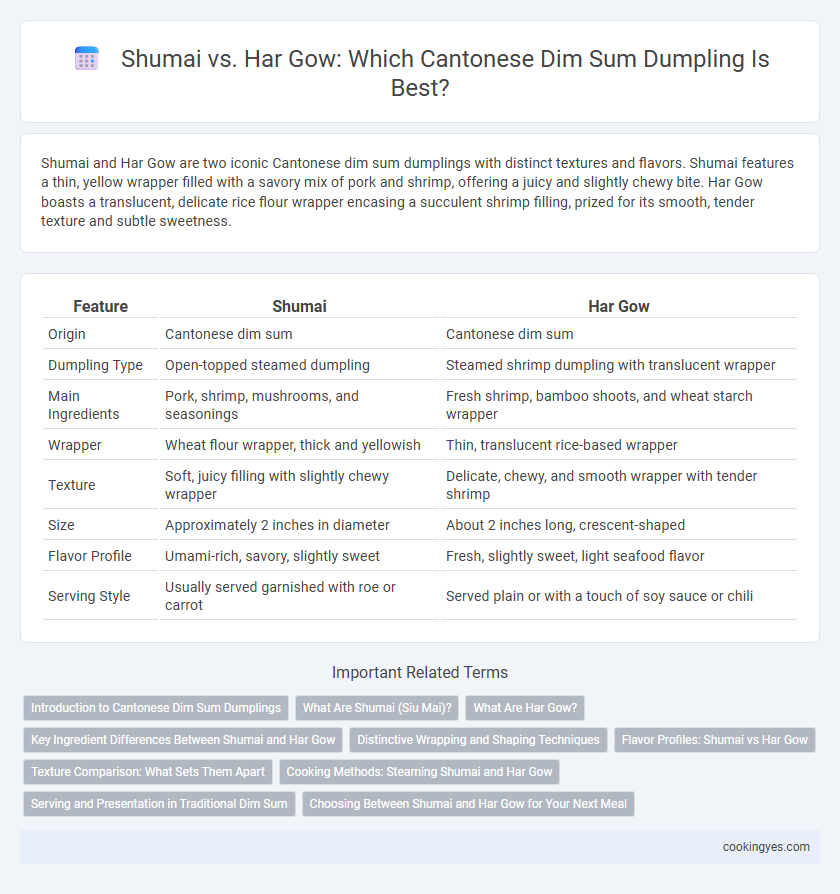 Shumai vs. Har Gow: Which Cantonese Dim Sum Dumpling Is Best?

Shumai and Har Gow are two iconic Cantonese dim sum dumplings with distinct textures and flavors. Shumai features a thin, yellow wrapper filled with a savory mix of pork and shrimp, offering a juicy and slightly chewy bite. Har Gow boasts a translucent, delicate rice flour wrapper encasing a succulent shrimp filling, prized for its smooth, tender texture and subtle sweetness.

| Feature | Shumai | Har Gow |
|---|---|---|
| Origin | Cantonese dim sum | Cantonese dim sum |
| Dumpling Type | Open-topped steamed dumpling | Steamed shrimp dumpling with translucent wrapper |
| Main Ingredients | Pork, shrimp, mushrooms, and seasonings | Fresh shrimp, bamboo shoots, and wheat starch wrapper |
| Wrapper | Wheat flour wrapper, thick and yellowish | Thin, translucent rice-based wrapper |
| Texture | Soft, juicy filling with slightly chewy wrapper | Delicate, chewy, and smooth wrapper with tender shrimp |
| Size | Approximately 2 inches in diameter | About 2 inches long, crescent-shaped |
| Flavor Profile | Umami-rich, savory, slightly sweet | Fresh, slightly sweet, light seafood flavor |
| Serving Style | Usually served garnished with roe or carrot | Served plain or with a touch of soy sauce or chili |

Important Related Terms

Introduction to Cantonese Dim Sum Dumplings
What Are Shumai (Siu Mai)?
What Are Har Gow?
Key Ingredient Differences Between Shumai and Har Gow
Distinctive Wrapping and Shaping Techniques
Flavor Profiles: Shumai vs Har Gow
Texture Comparison: What Sets Them Apart
Cooking Methods: Steaming Shumai and Har Gow
Serving and Presentation in Traditional Dim Sum
Choosing Between Shumai and Har Gow for Your Next Meal

cookingyes.com